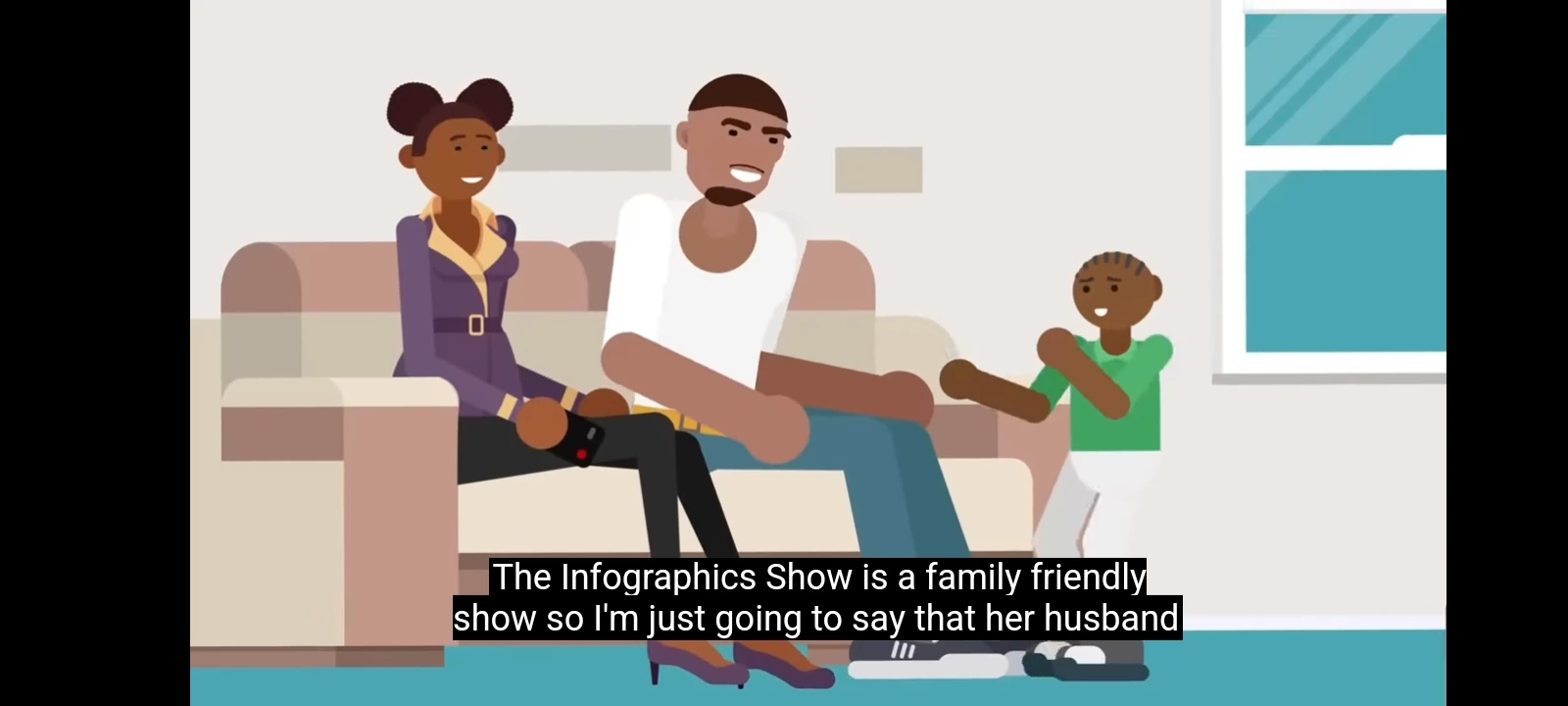 The Infographics Show is a family friendly show so I'm just going to say that her husband