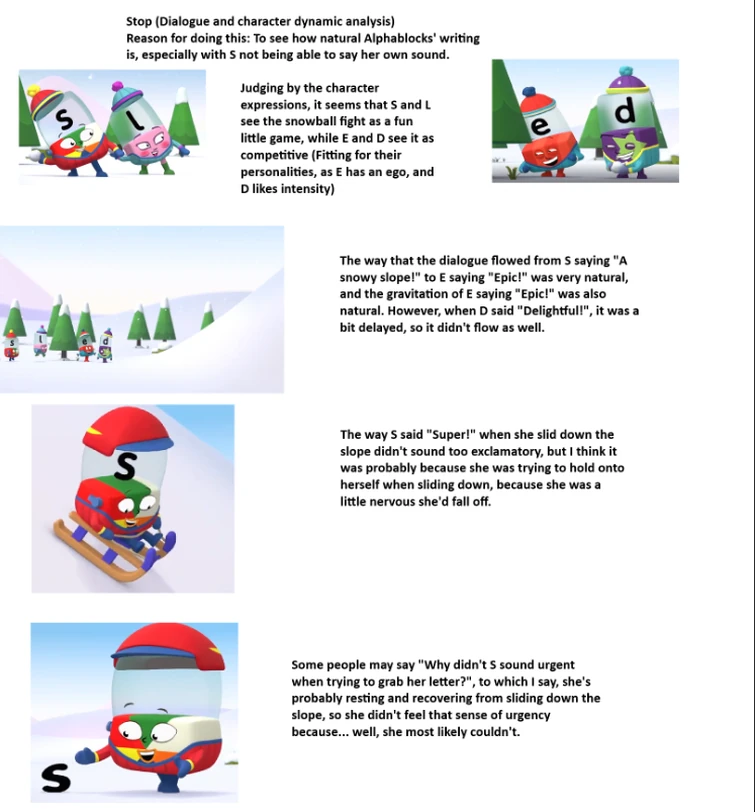 Stop (Dialogue and character dynamic analysis)
Reason for doing this: To see how natural Alphablocks' writing is, especially with S not being able to say her own sound.

s l

Judging by the character expressions, it seems that S and L see the snowball fight as a fun little game, while E and D see it as competitive (Fitting for their personalities, as E has an ego, and D likes intensity)

e d

s l e d

The way that the dialogue flowed from S saying "A snowy slope!" to E saying "Epic!" was very natural, and the gravitation of E saying "Epic!" was also natural. However, when D said "Delightful!", it was a bit delayed, so it didn't flow as well.

s

The way S said "Super!" when she slid down the slope didn't sound too exclamatory, but I think it was probably because she was trying to hold onto herself when sliding down, because she was a little nervous she'd fall off.

s

Some people may say "Why didn't S sound urgent when trying to grab her letter?", to which I say, she's probably resting and recovering from sliding down the slope, so she didn't feel that sense of urgency because... well, she most likely couldn't.