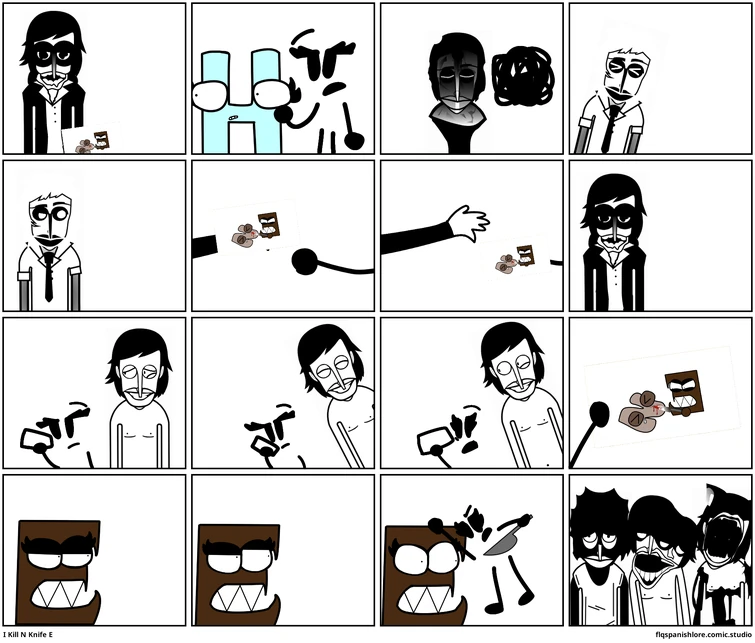 I Kill N Knife E

flqspanishlore.comic.studio