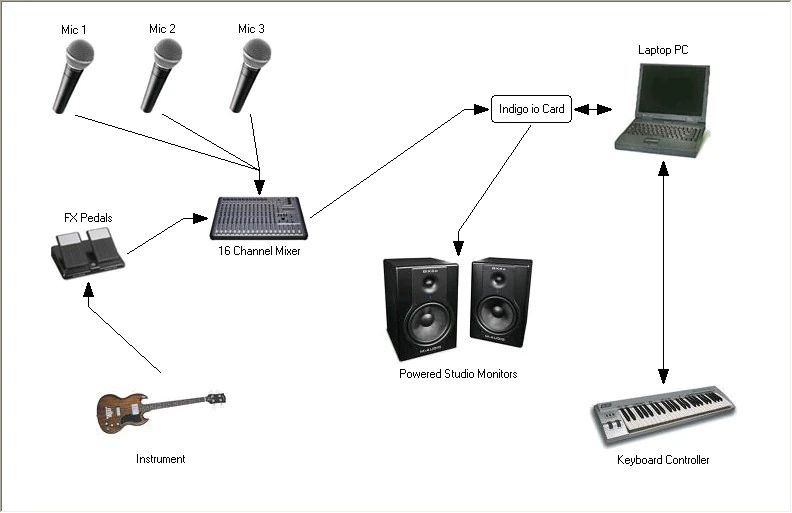 Mic 1
Mic 2
Mic 3

Laptop PC

Indigo io Card

FX Pedals

16 Channel Mixer

Powered Studio Monitors

Instrument

Keyboard Controller