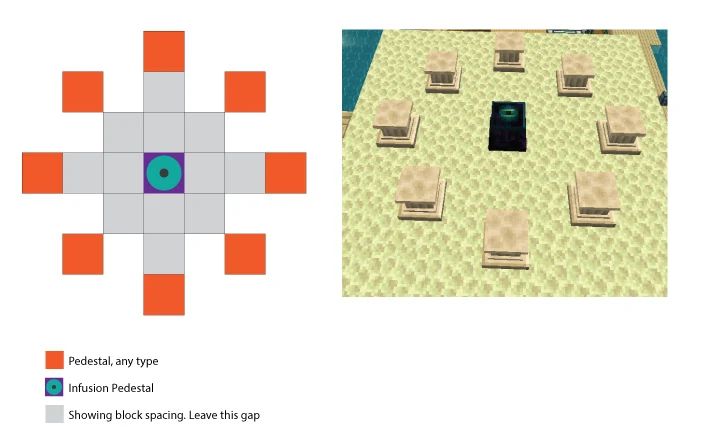 Pedestal, any type

Infusion Pedestal

Showing block spacing. Leave this gap