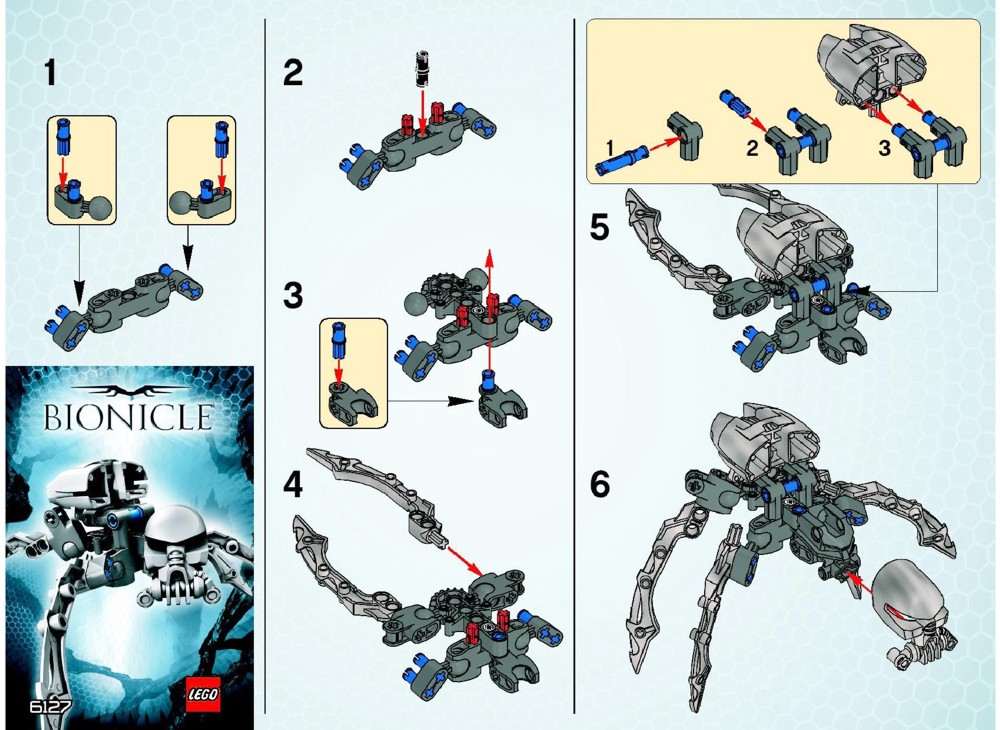 1

BIONICLE

6127

LEGO

2

3

4

1

2

3

5

6