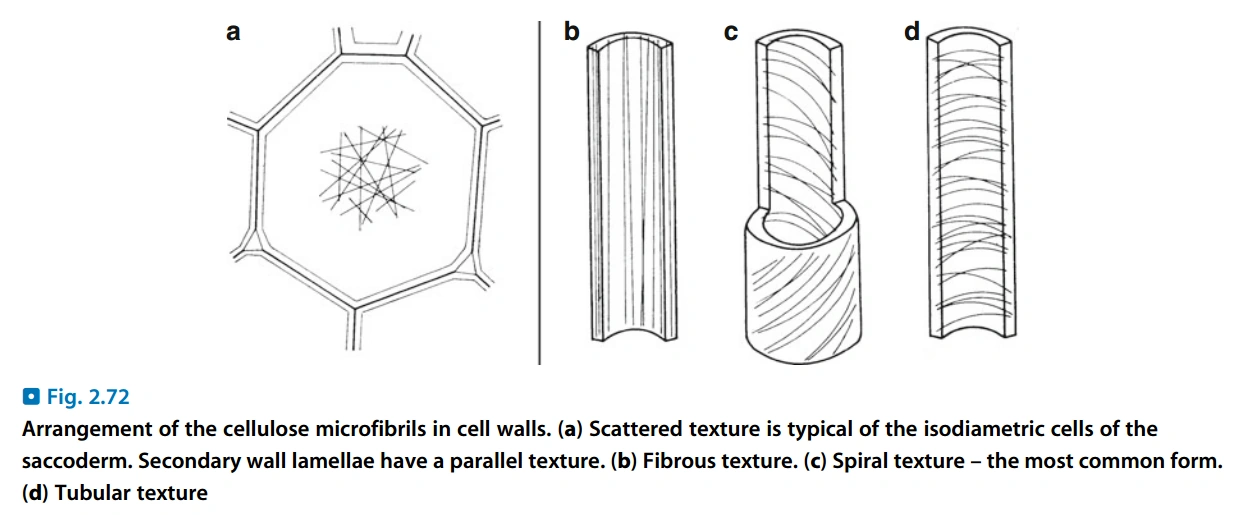 a

b

c

d

Fig. 2.72

Arrangement of the cellulose microfibrils in cell walls. (a) Scattered texture is typical of the isodiametric cells of the saccoderm. Secondary wall lamellae have a parallel texture. (b) Fibrous texture. (c) Spiral texture – the most common form. (d) Tubular texture