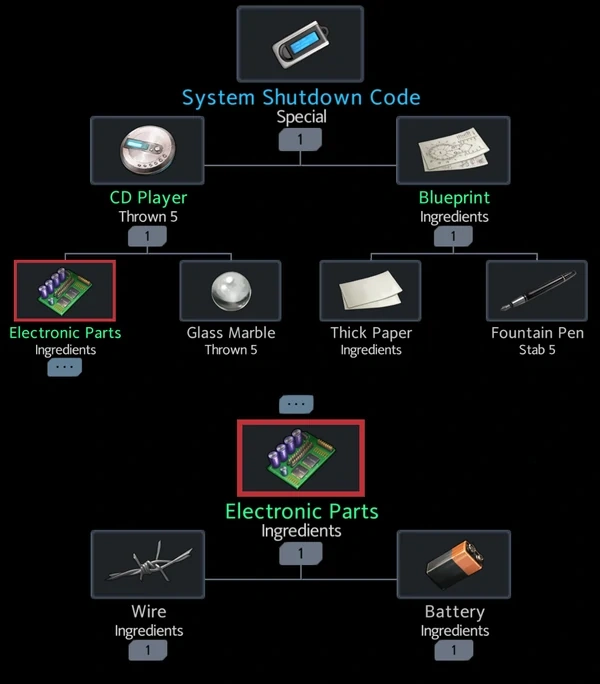 System Shutdown Code
Special
1

CD Player
Thrown 5
1

Blueprint
Ingredients
1

Electronic Parts
Ingredients
...

Glass Marble
Thrown 5

Thick Paper
Ingredients

Fountain Pen
Stab 5

...

Electronic Parts
Ingredients
1

Wire
Ingredients
1

Battery
Ingredients
1