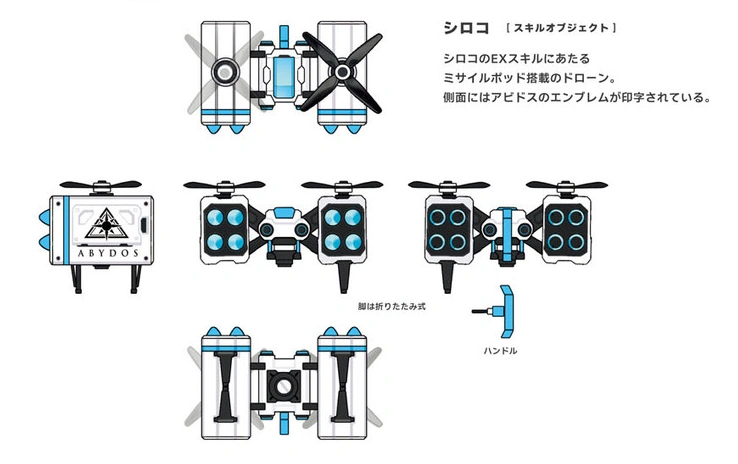 シロコ ［スキルオブジェクト］

シロコのEXスキルにあたる
ミサイルポッド搭載のドローン。
側面にはアビドスのエンブレムが印字されている。

ABYDOS

脚は折りたたみ式

ハンドル