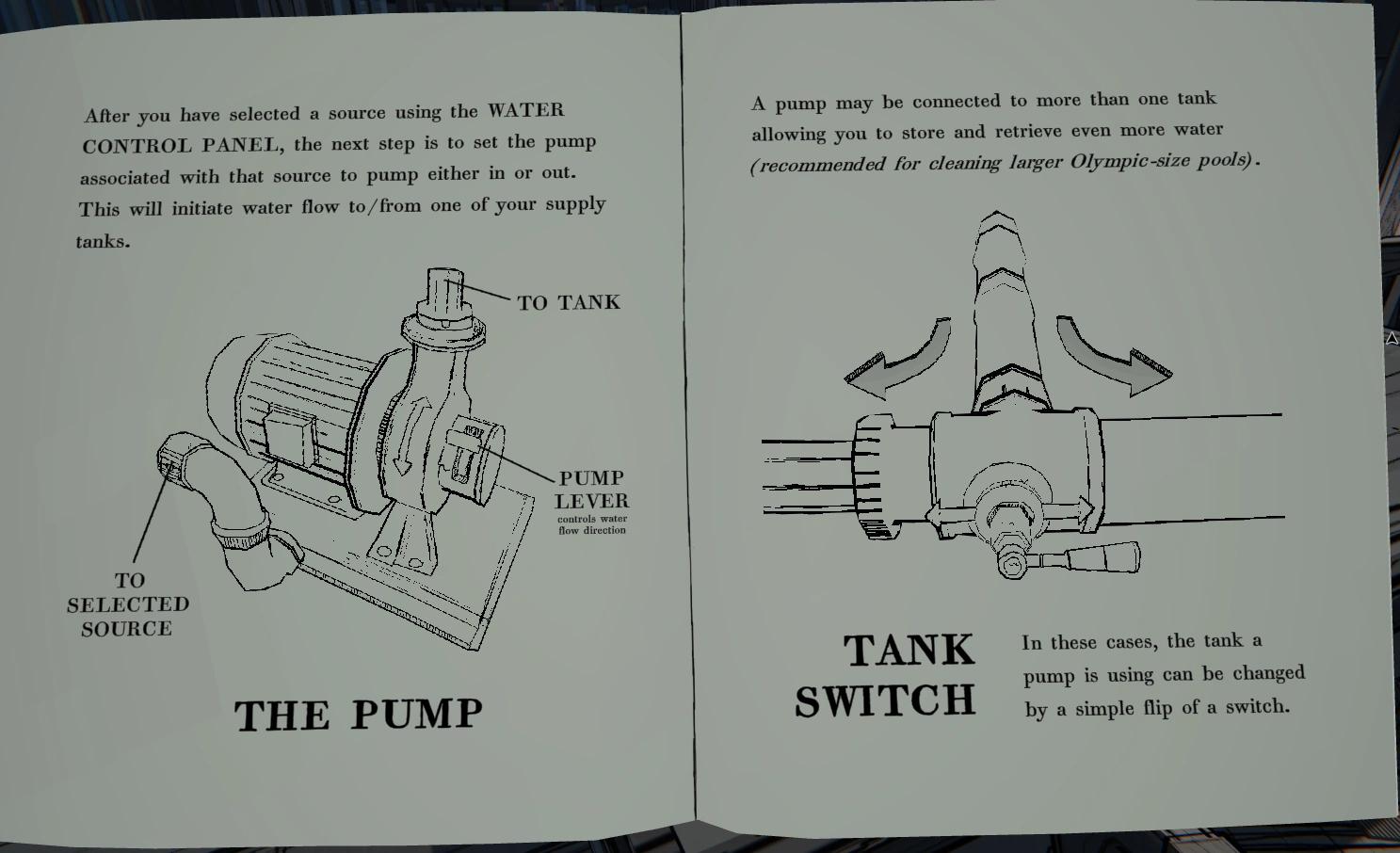 After you have selected a source using the WATER CONTROL PANEL, the next step is to set the pump associated with that source to pump either in or out. This will initiate water flow to/from one of your supply tanks.

TO TANK

PUMP LEVER
controls water flow direction

TO SELECTED SOURCE

THE PUMP

A pump may be connected to more than one tank allowing you to store and retrieve even more water (recommended for cleaning larger Olympic-size pools).

TANK SWITCH

In these cases, the tank a pump is using can be changed by a simple flip of a switch.