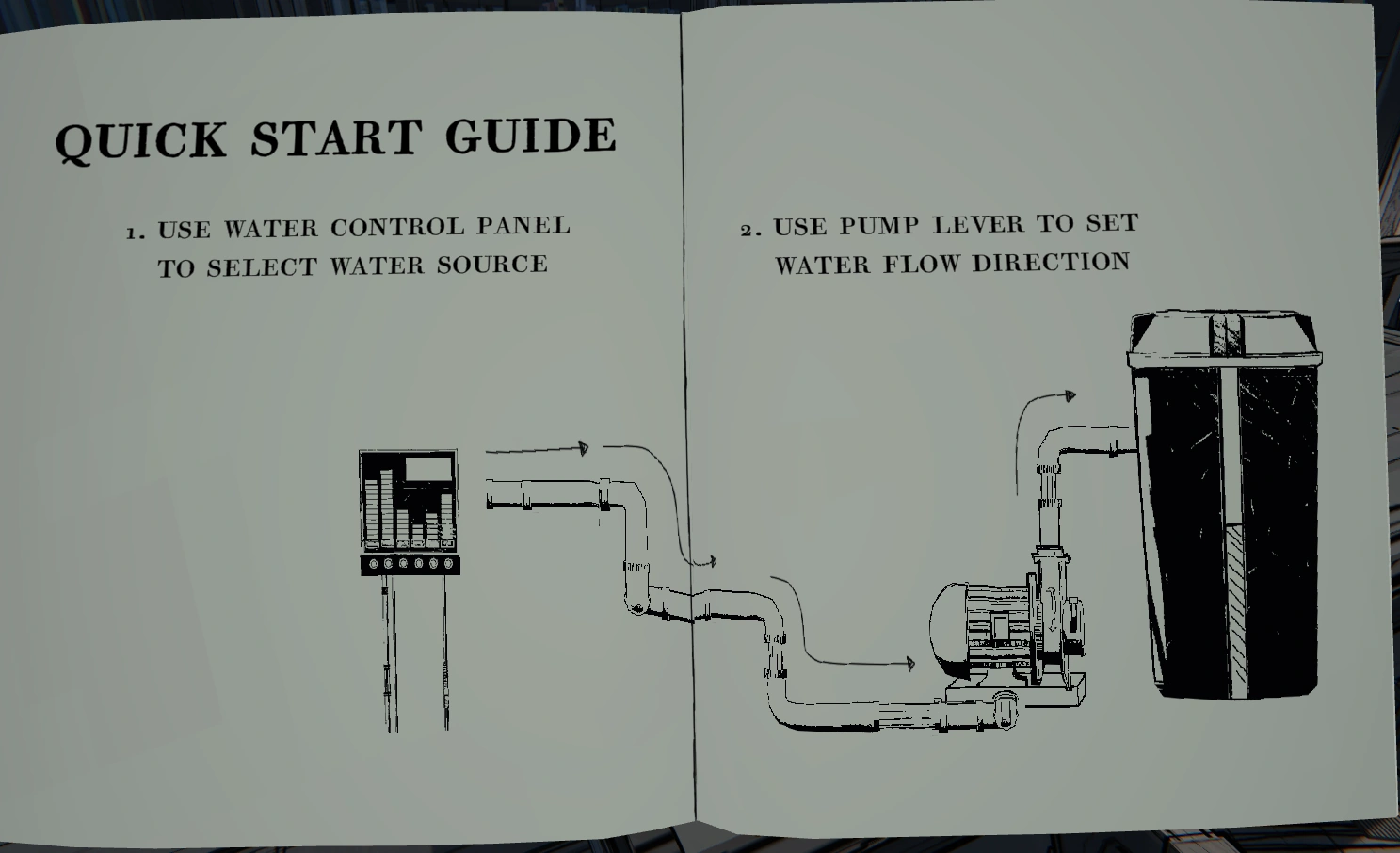 QUICK START GUIDE

1. USE WATER CONTROL PANEL TO SELECT WATER SOURCE

2. USE PUMP LEVER TO SET WATER FLOW DIRECTION