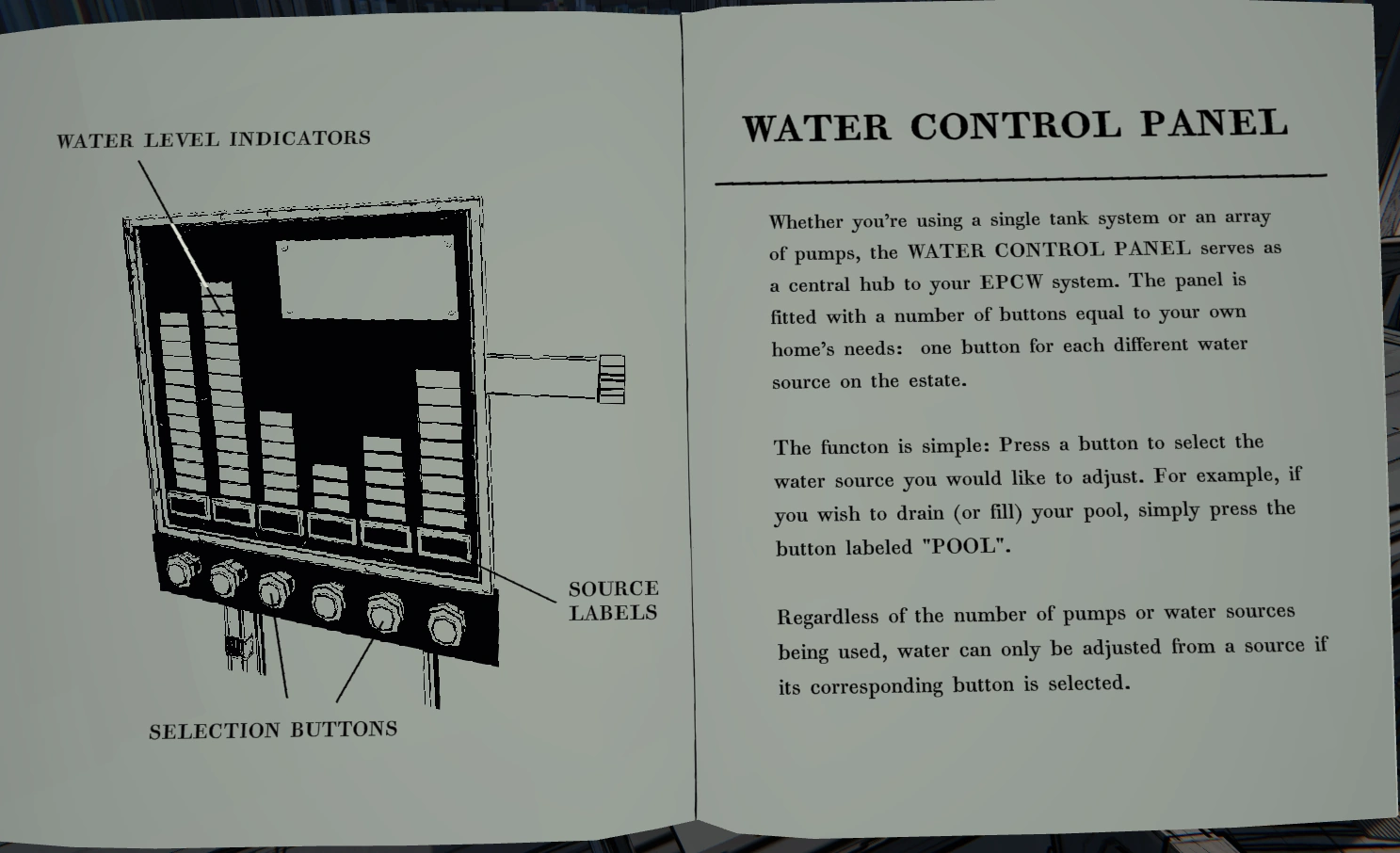 WATER LEVEL INDICATORS

SOURCE LABELS

SELECTION BUTTONS

WATER CONTROL PANEL

Whether you're using a single tank system or an array of pumps, the WATER CONTROL PANEL serves as a central hub to your EPCW system. The panel is fitted with a number of buttons equal to your own home's needs: one button for each different water source on the estate.

The functon is simple: Press a button to select the water source you would like to adjust. For example, if you wish to drain (or fill) your pool, simply press the button labeled "POOL".

Regardless of the number of pumps or water sources being used, water can only be adjusted from a source if its corresponding button is selected.