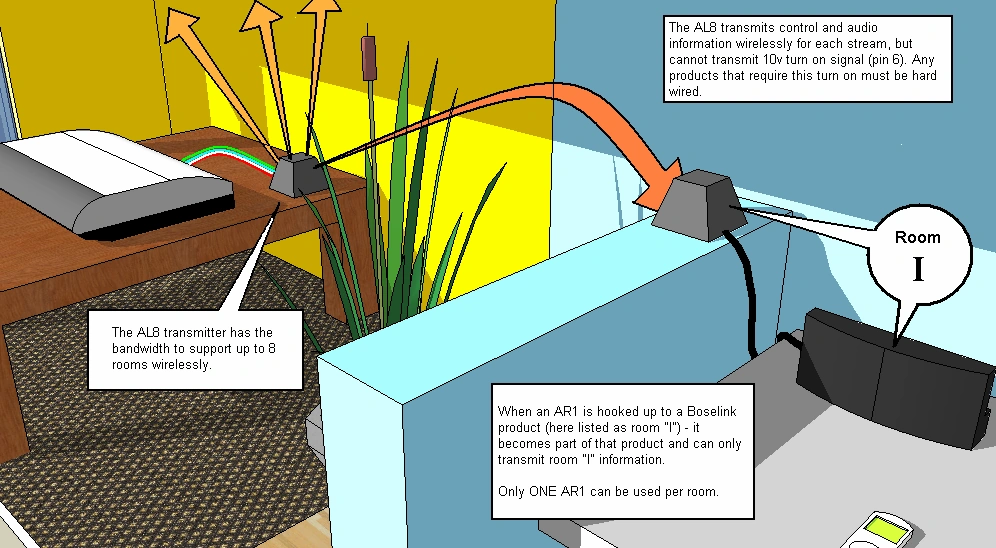 The AL8 transmits control and audio information wirelessly for each stream, but cannot transmit 10v turn on signal (pin 6). Any products that require this turn on must be hard wired.

Room
I

The AL8 transmitter has the bandwidth to support up to 8 rooms wirelessly.

When an AR1 is hooked up to a Boselink product (here listed as room "I") - it becomes part of that product and can only transmit room "I" information.

Only ONE AR1 can be used per room.