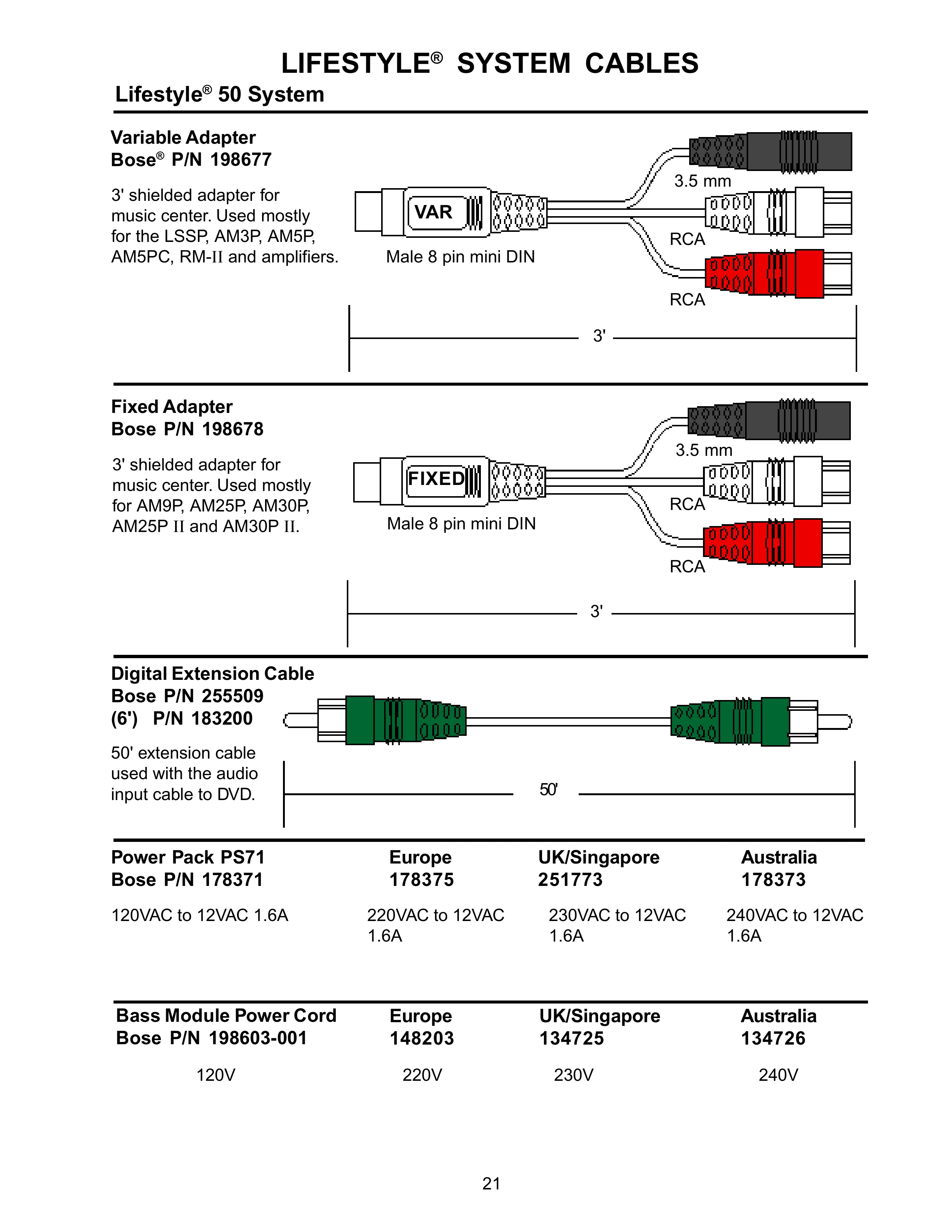 LIFESTYLE® SYSTEM CABLES

Lifestyle® 50 System

Variable Adapter
Bose® P/N 198677

3' shielded adapter for music center. Used mostly for the LSSP, AM3P, AM5P, AM5PC, RM-II and amplifiers.

VAR

Male 8 pin mini DIN

3.5 mm

RCA

RCA

3'

Fixed Adapter
Bose P/N 198678

3' shielded adapter for music center. Used mostly for AM9P, AM25P, AM30P, AM25P II and AM30P II.

FIXED

Male 8 pin mini DIN

3.5 mm

RCA

RCA

3'

Digital Extension Cable
Bose P/N 255509
(6') P/N 183200

50' extension cable used with the audio input cable to DVD.

50'

| Power Pack PS71 Bose P/N 178371 | Europe 178375 | UK/Singapore 251773 | Australia 178373 |
|---|---|---|---|
| 120VAC to 12VAC 1.6A | 220VAC to 12VAC 1.6A | 230VAC to 12VAC 1.6A | 240VAC to 12VAC 1.6A |

| Bass Module Power Cord Bose P/N 198603-001 | Europe 148203 | UK/Singapore 134725 | Australia 134726 |
|---|---|---|---|
| 120V | 220V | 230V | 240V |

21