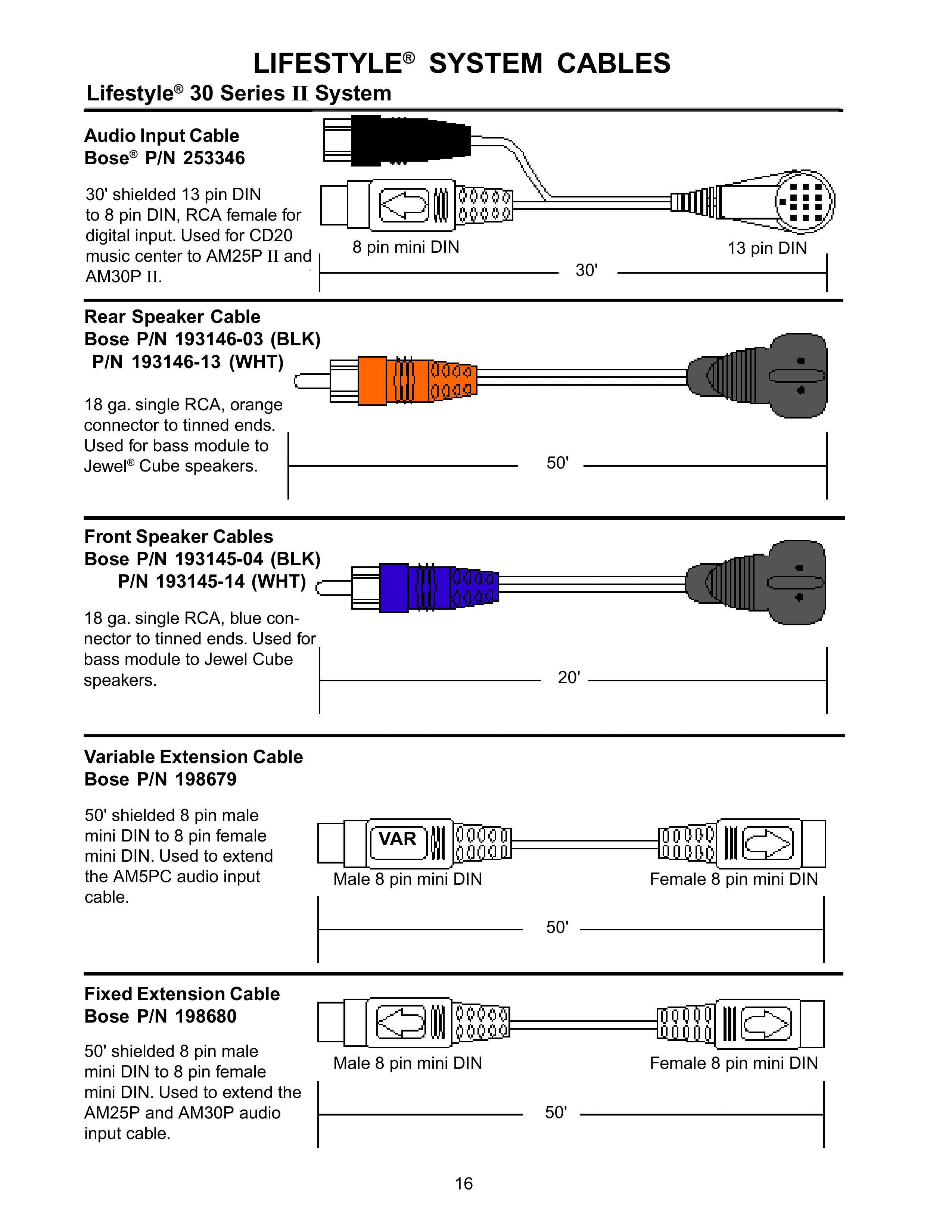 LIFESTYLE® SYSTEM CABLES

Lifestyle® 30 Series II System

Audio Input Cable
Bose® P/N 253346

30' shielded 13 pin DIN to 8 pin DIN, RCA female for digital input. Used for CD20 music center to AM25P II and AM30P II.

8 pin mini DIN

13 pin DIN

30'

Rear Speaker Cable
Bose P/N 193146-03 (BLK)
P/N 193146-13 (WHT)

18 ga. single RCA, orange connector to tinned ends. Used for bass module to Jewel® Cube speakers.

50'

Front Speaker Cables
Bose P/N 193145-04 (BLK)
P/N 193145-14 (WHT)

18 ga. single RCA, blue connector to tinned ends. Used for bass module to Jewel Cube speakers.

20'

Variable Extension Cable
Bose P/N 198679

50' shielded 8 pin male mini DIN to 8 pin female mini DIN. Used to extend the AM5PC audio input cable.

VAR

Male 8 pin mini DIN

Female 8 pin mini DIN

50'

Fixed Extension Cable
Bose P/N 198680

50' shielded 8 pin male mini DIN to 8 pin female mini DIN. Used to extend the AM25P and AM30P audio input cable.

Male 8 pin mini DIN

Female 8 pin mini DIN

50'

16