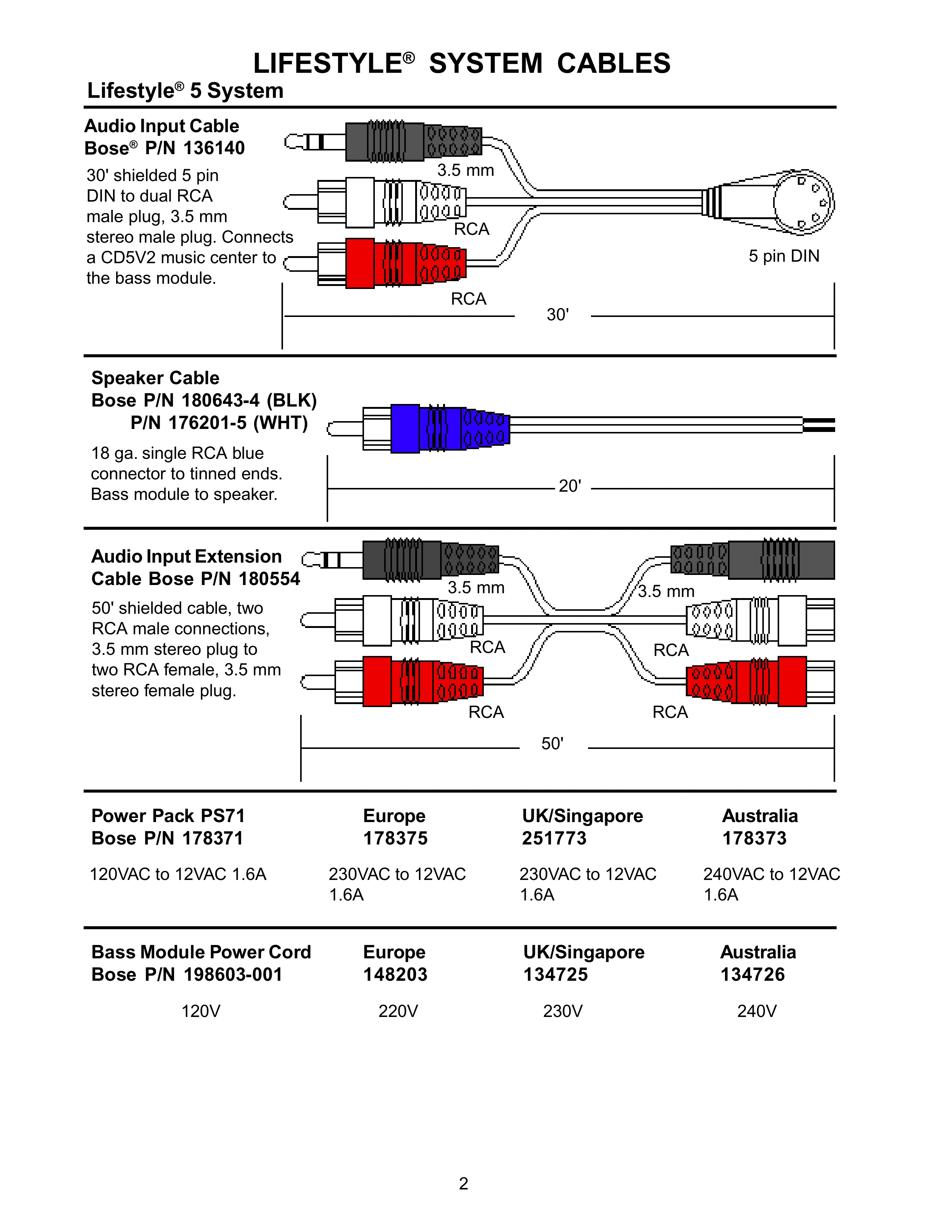 LIFESTYLE® SYSTEM CABLES

Lifestyle® 5 System

Audio Input Cable
Bose® P/N 136140

30' shielded 5 pin DIN to dual RCA male plug, 3.5 mm stereo male plug. Connects a CD5V2 music center to the bass module.

3.5 mm

RCA

RCA

5 pin DIN

30'

Speaker Cable
Bose P/N 180643-4 (BLK)
P/N 176201-5 (WHT)

18 ga. single RCA blue connector to tinned ends. Bass module to speaker.

20'

Audio Input Extension Cable Bose P/N 180554

50' shielded cable, two RCA male connections, 3.5 mm stereo plug to two RCA female, 3.5 mm stereo female plug.

3.5 mm

3.5 mm

RCA

RCA

RCA

RCA

50'

| Power Pack PS71 Bose P/N 178371 | Europe 178375 | UK/Singapore 251773 | Australia 178373 |
|---|---|---|---|
| 120VAC to 12VAC 1.6A | 230VAC to 12VAC 1.6A | 230VAC to 12VAC 1.6A | 240VAC to 12VAC 1.6A |

| Bass Module Power Cord Bose P/N 198603-001 | Europe 148203 | UK/Singapore 134725 | Australia 134726 |
|---|---|---|---|
| 120V | 220V | 230V | 240V |

2