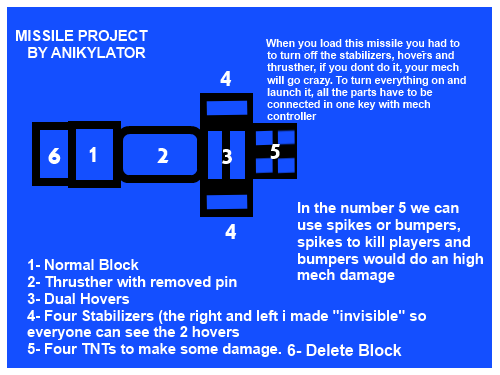 MISSILE PROJECT
BY ANIKYLATOR

When you load this missile you had to to turn off the stabilizers, hovers and thrusther, if you dont do it, your mech will go crazy. To turn everything on and launch it, all the parts have to be connected in one key with mech controller

4

6 1 2 3 5

4

In the number 5 we can use spikes or bumpers, spikes to kill players and bumpers would do an high mech damage

1- Normal Block
2- Thrusther with removed pin
3- Dual Hovers
4- Four Stabilizers (the right and left i made "invisible" so everyone can see the 2 hovers
5- Four TNTs to make some damage. 6- Delete Block