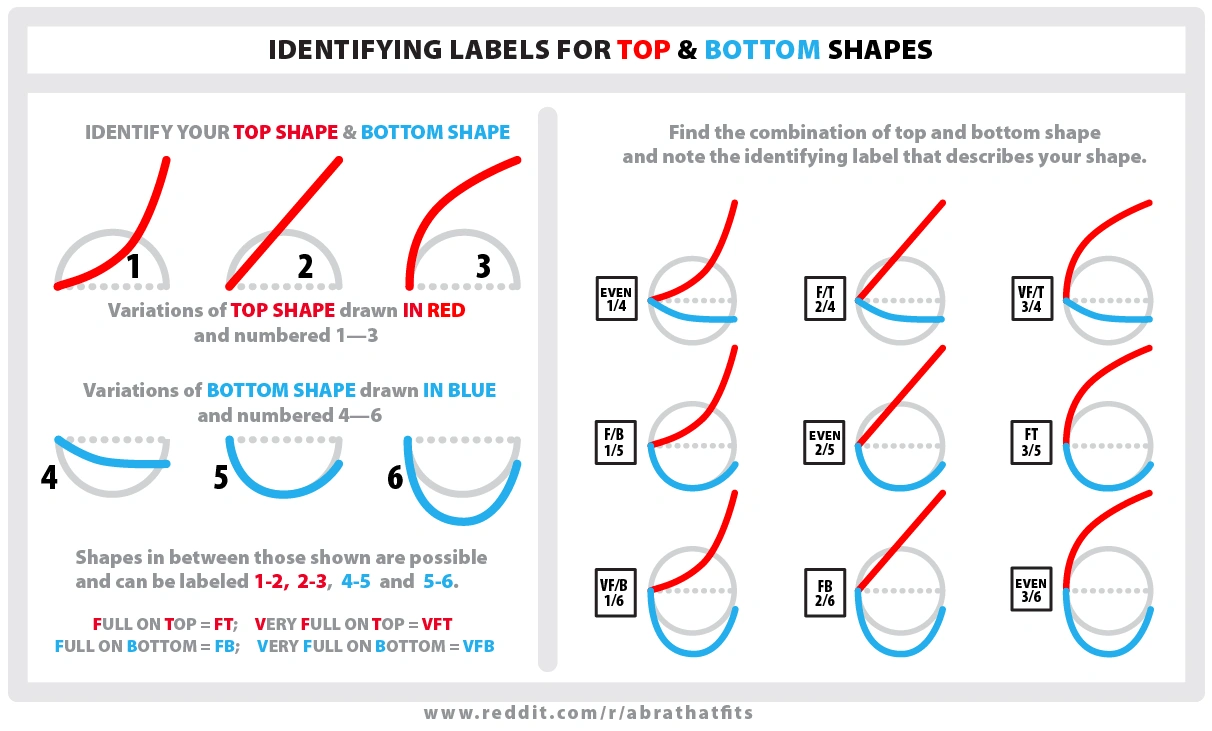 IDENTIFYING LABELS FOR TOP & BOTTOM SHAPES

IDENTIFY YOUR TOP SHAPE & BOTTOM SHAPE

1 2 3

Variations of TOP SHAPE drawn IN RED and numbered 1—3

Variations of BOTTOM SHAPE drawn IN BLUE and numbered 4—6

4 5 6

Shapes in between those shown are possible and can be labeled 1-2, 2-3, 4-5 and 5-6.

FULL ON TOP = FT; VERY FULL ON TOP = VFT
FULL ON BOTTOM = FB; VERY FULL ON BOTTOM = VFB

Find the combination of top and bottom shape and note the identifying label that describes your shape.

EVEN 1/4
F/T 2/4
VF/T 3/4
F/B 1/5
EVEN 2/5
FT 3/5
VF/B 1/6
FB 2/6
EVEN 3/6

www.reddit.com/r/abrathatfits