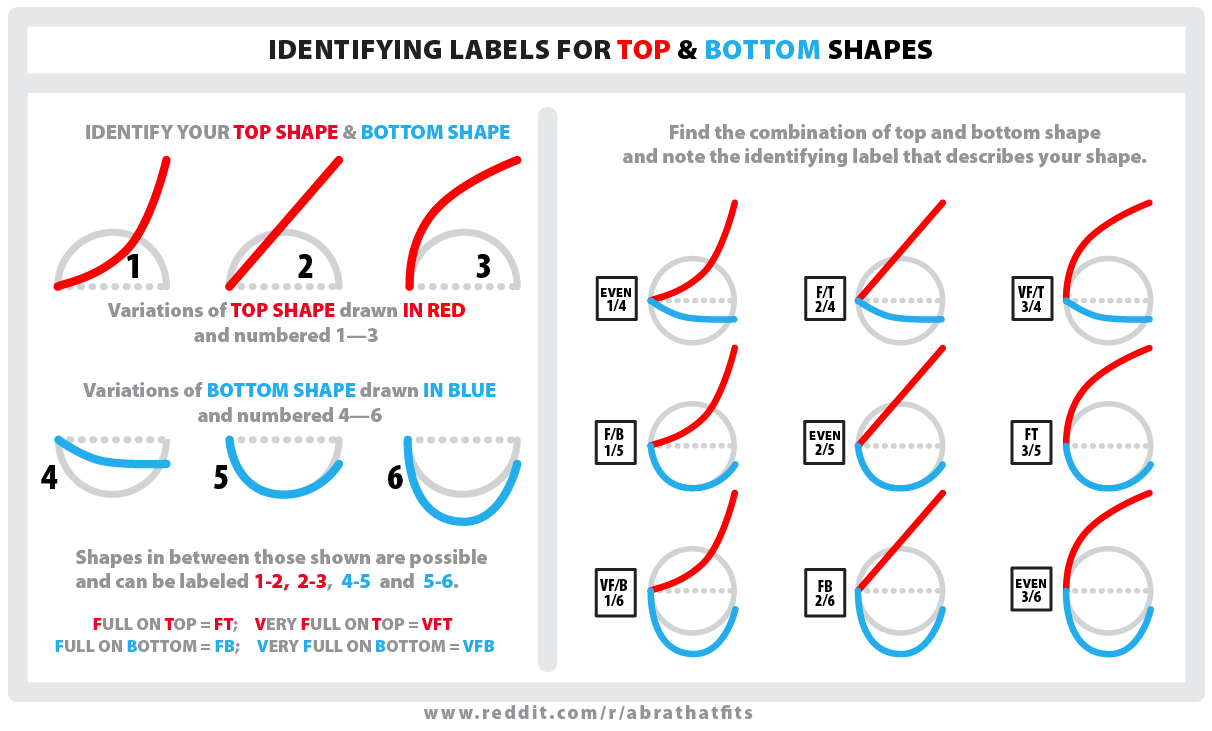 IDENTIFYING LABELS FOR TOP & BOTTOM SHAPES

IDENTIFY YOUR TOP SHAPE & BOTTOM SHAPE

1 2 3

Variations of TOP SHAPE drawn IN RED and numbered 1—3

Variations of BOTTOM SHAPE drawn IN BLUE and numbered 4—6

4 5 6

Shapes in between those shown are possible and can be labeled 1-2, 2-3, 4-5 and 5-6.

FULL ON TOP = FT; VERY FULL ON TOP = VFT
FULL ON BOTTOM = FB; VERY FULL ON BOTTOM = VFB

Find the combination of top and bottom shape and note the identifying label that describes your shape.

EVEN 1/4

F/T 2/4

VF/T 3/4

F/B 1/5

EVEN 2/5

FT 3/5

VF/B 1/6

FB 2/6

EVEN 3/6

www.reddit.com/r/abrathatfits