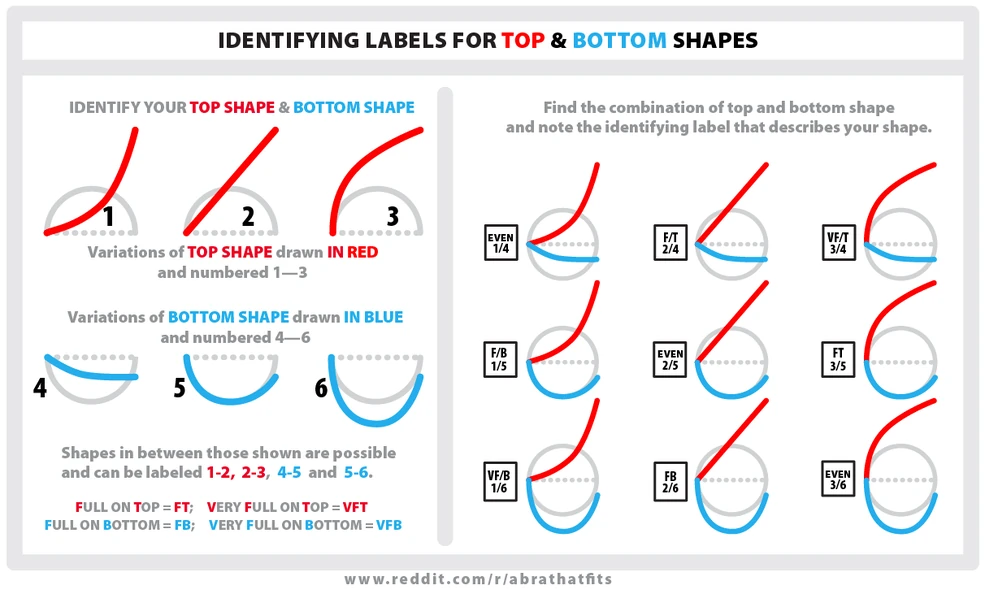 IDENTIFYING LABELS FOR TOP & BOTTOM SHAPES

IDENTIFY YOUR TOP SHAPE & BOTTOM SHAPE

1 2 3

Variations of TOP SHAPE drawn IN RED and numbered 1—3

Variations of BOTTOM SHAPE drawn IN BLUE and numbered 4—6

4 5 6

Shapes in between those shown are possible and can be labeled 1-2, 2-3, 4-5 and 5-6.

FULL ON TOP = FT; VERY FULL ON TOP = VFT
FULL ON BOTTOM = FB; VERY FULL ON BOTTOM = VFB

Find the combination of top and bottom shape and note the identifying label that describes your shape.

EVEN 1/4

F/T 2/4

VF/T 3/4

F/B 1/5

EVEN 2/5

FT 3/5

VF/B 1/6

FB 2/6

EVEN 3/6

www.reddit.com/r/abrathatfits