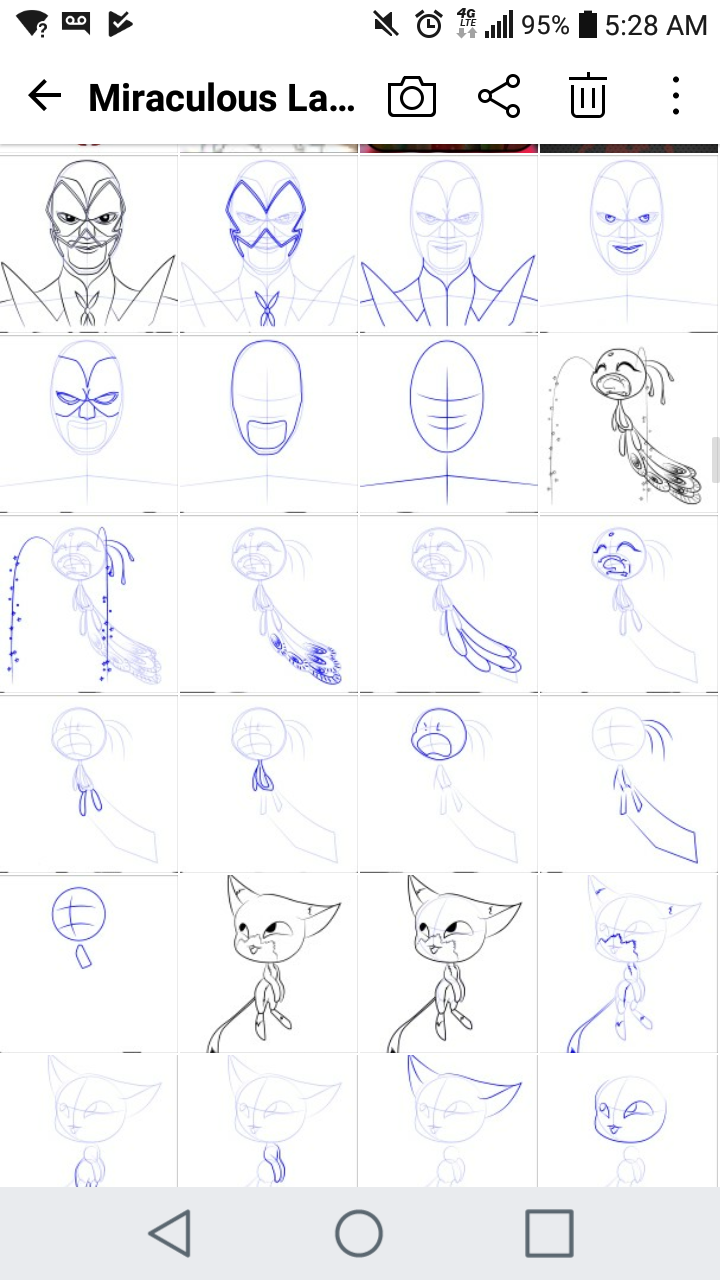 4G LTE 95% 5:28 AM

Miraculous La...