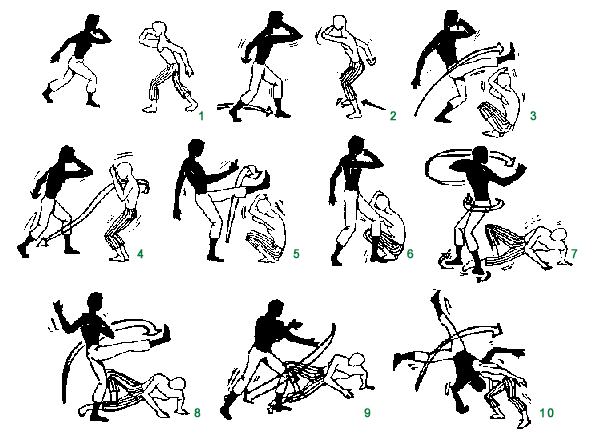 1
2
3
4
5
6
7
8
9
10