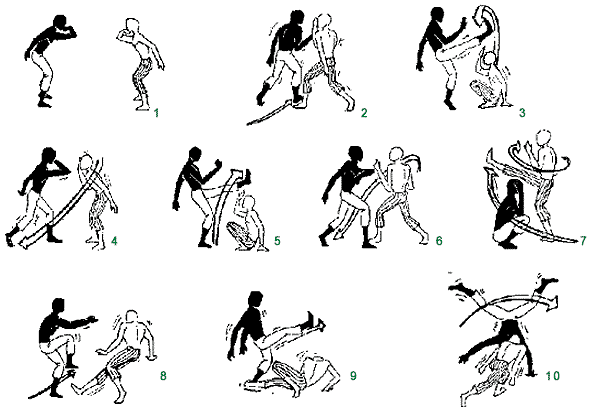 1

2

3

4

5

6

7

8

9

10