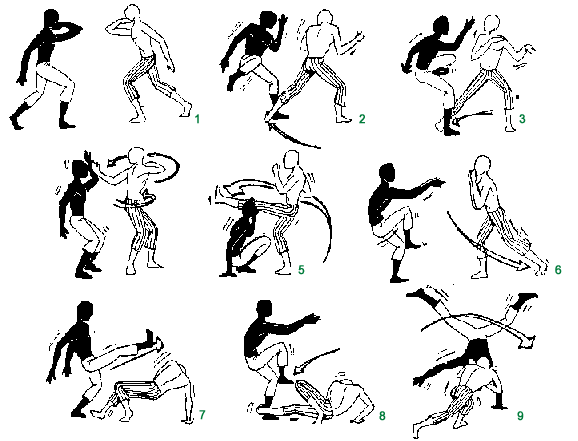 1
2
3
5
6
7
8
9