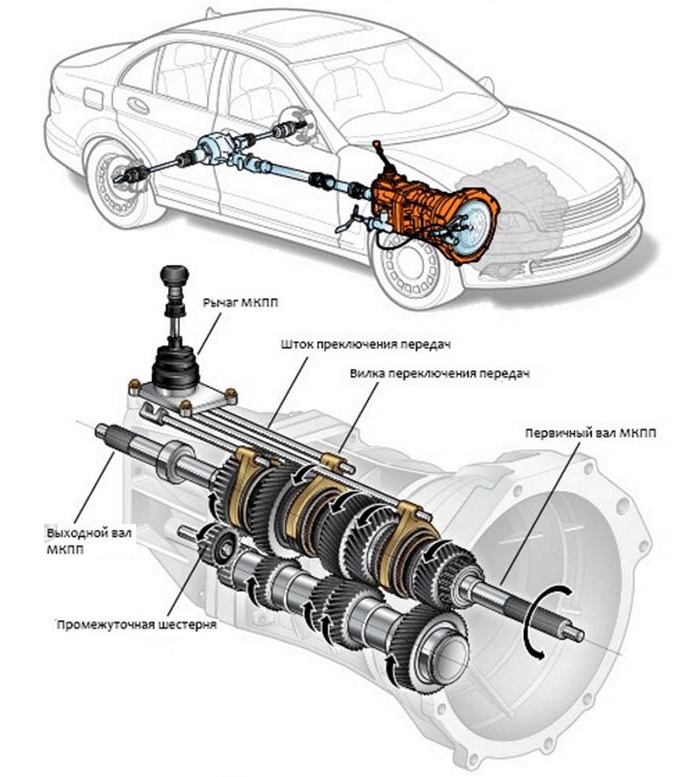 Рычаг МКПП

Шток преключения передач

Вилка переключения передач

Первичный вал МКПП

Выходной вал МКПП

Промежуточная шестерня