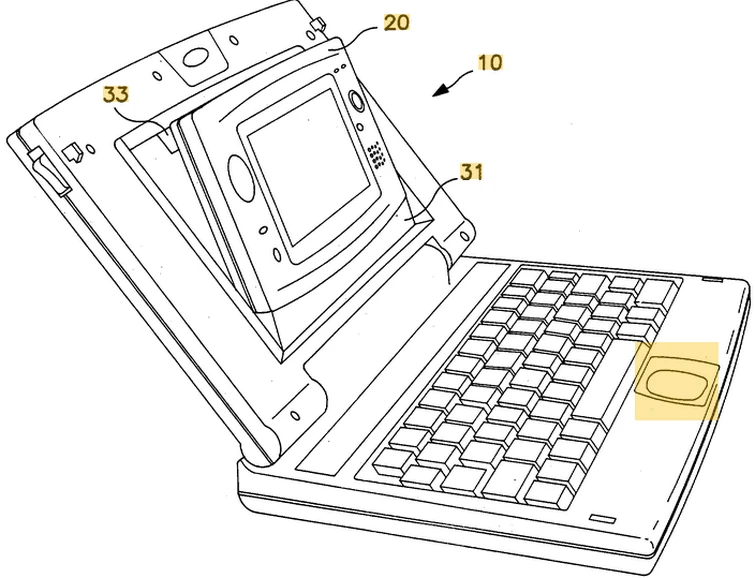 20
10
33
31