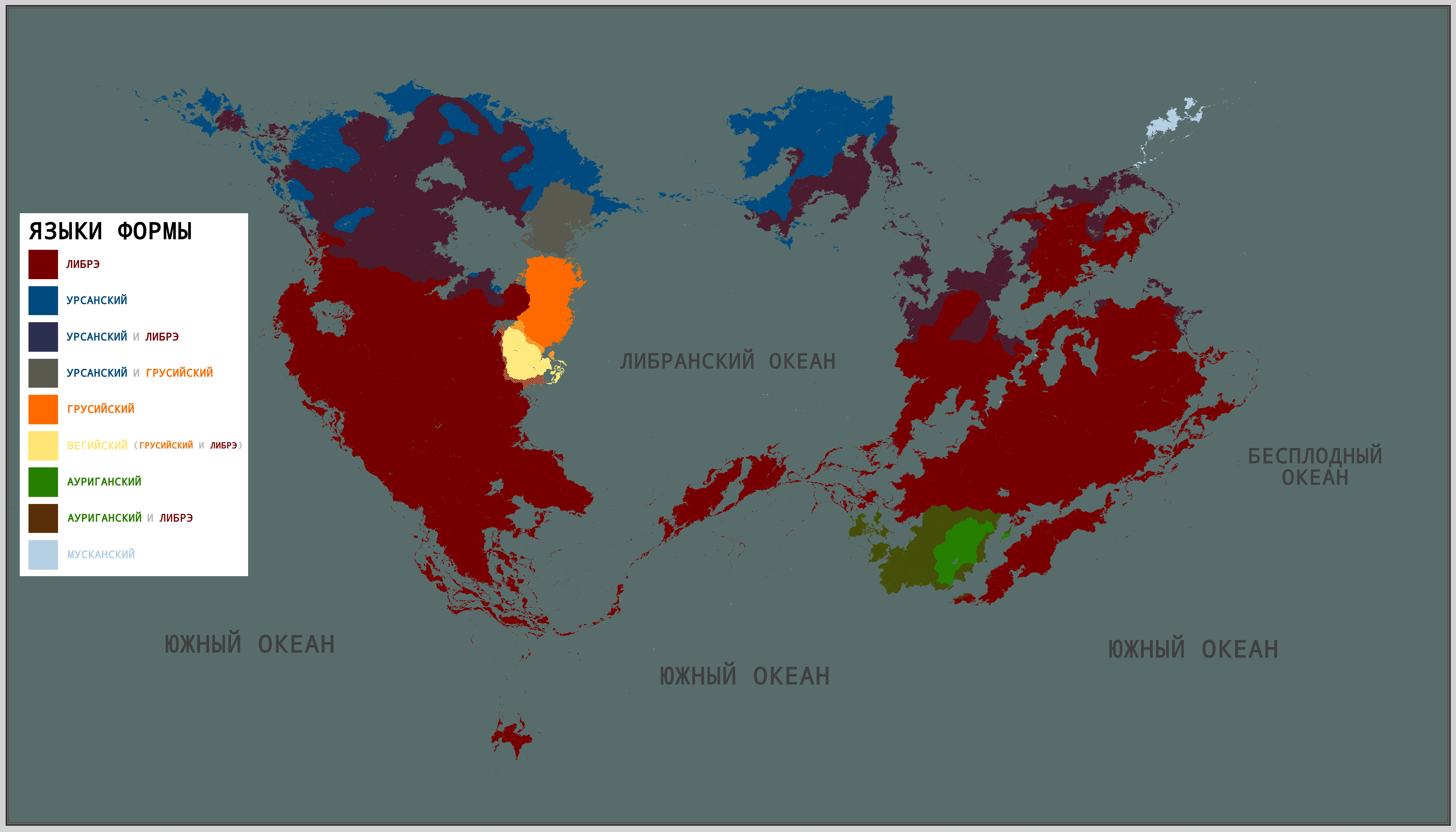 ЯЗЫКИ ФОРМЫ

ЛИБРЭ

УРСАНСКИЙ

УРСАНСКИЙ И ЛИБРЭ

УРСАНСКИЙ И ГРУСИЙСКИЙ

ГРУСИЙСКИЙ

ВЕГИЙСКИЙ (ГРУСИЙСКИЙ И ЛИБРЭ)

АУРИГАНСКИЙ

АУРИГАНСКИЙ И ЛИБРЭ

МУСКАНСКИЙ

ЛИБРАНСКИЙ ОКЕАН

БЕСПЛОДНЫЙ ОКЕАН

ЮЖНЫЙ ОКЕАН

ЮЖНЫЙ ОКЕАН

ЮЖНЫЙ ОКЕАН