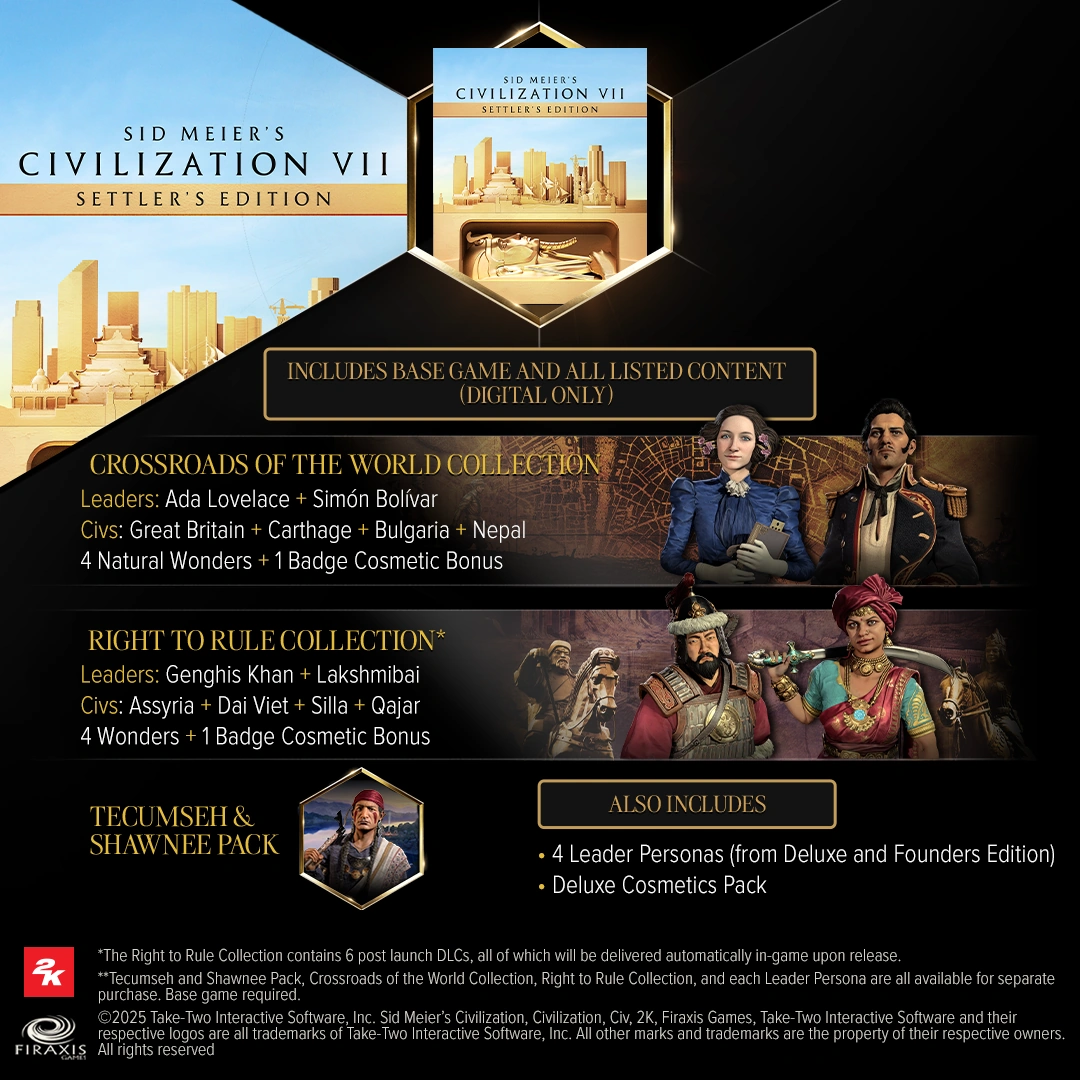 SID MEIER'S
CIVILIZATION VII
SETTLER'S EDITION

SID MEIER'S
CIVILIZATION VII
SETTLER'S EDITION

INCLUDES BASE GAME AND ALL LISTED CONTENT (DIGITAL ONLY)

CROSSROADS OF THE WORLD COLLECTION
Leaders: Ada Lovelace + Simón Bolívar
Civs: Great Britain + Carthage + Bulgaria + Nepal
4 Natural Wonders + 1 Badge Cosmetic Bonus

RIGHT TO RULE COLLECTION*
Leaders: Genghis Khan + Lakshmibai
Civs: Assyria + Dai Viet + Silla + Qajar
4 Wonders + 1 Badge Cosmetic Bonus

TECUMSEH & SHAWNEE PACK

ALSO INCLUDES
• 4 Leader Personas (from Deluxe and Founders Edition)
• Deluxe Cosmetics Pack

2K

FIRAXIS GAMES

*The Right to Rule Collection contains 6 post launch DLCs, all of which will be delivered automatically in-game upon release.
**Tecumseh and Shawnee Pack, Crossroads of the World Collection, Right to Rule Collection, and each Leader Persona are all available for separate purchase. Base game required.
©2025 Take-Two Interactive Software, Inc. Sid Meier's Civilization, Civilization, Civ, 2K, Firaxis Games, Take-Two Interactive Software and their respective logos are all trademarks of Take-Two Interactive Software, Inc. All other marks and trademarks are the property of their respective owners. All rights reserved