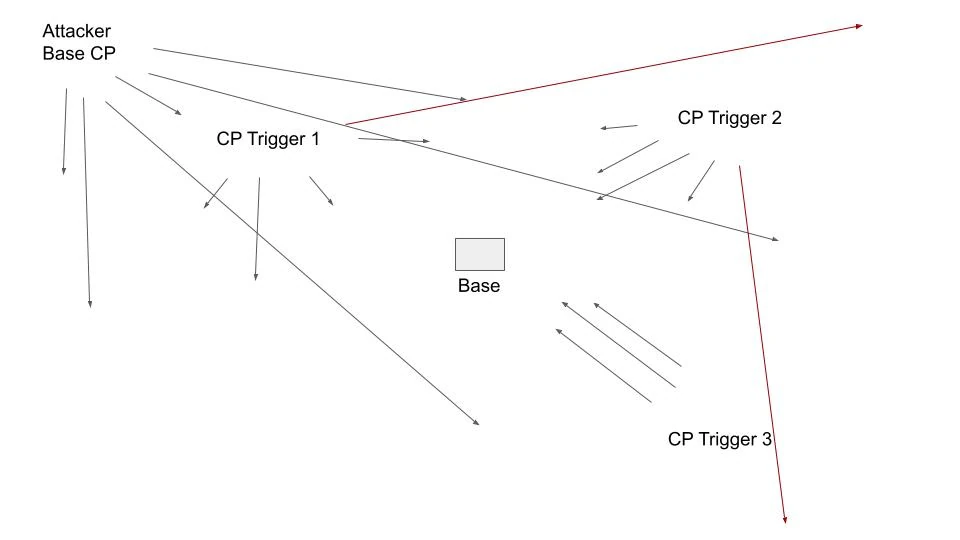 Attacker Base CP

CP Trigger 1

CP Trigger 2

Base

CP Trigger 3