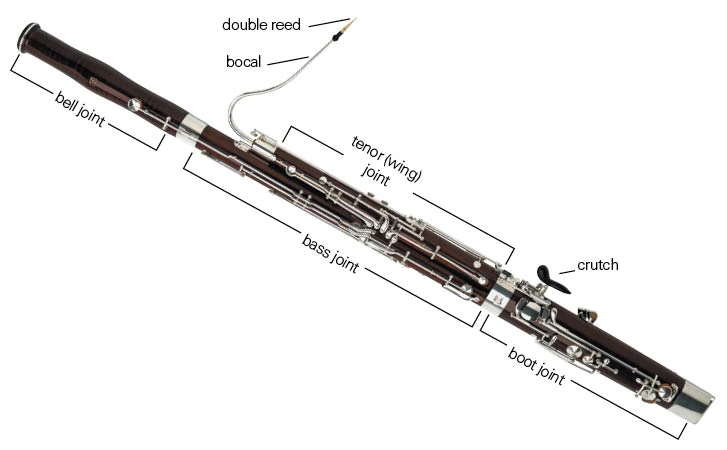 double reed
bocal
bell joint
tenor (wing) joint
bass joint
crutch
boot joint