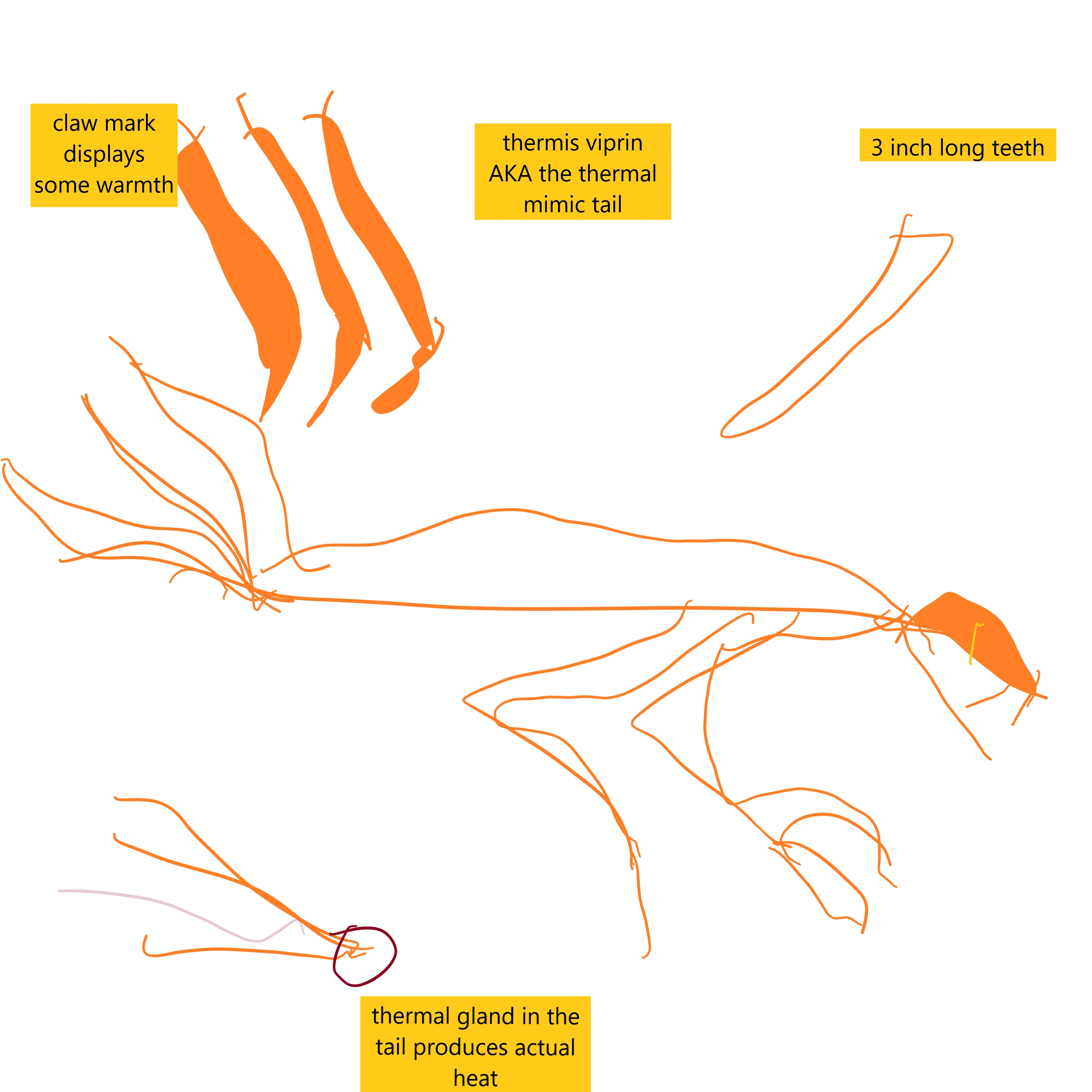 claw mark displays some warmth

thermis viprin AKA the thermal mimic tail

3 inch long teeth

thermal gland in the tail produces actual heat