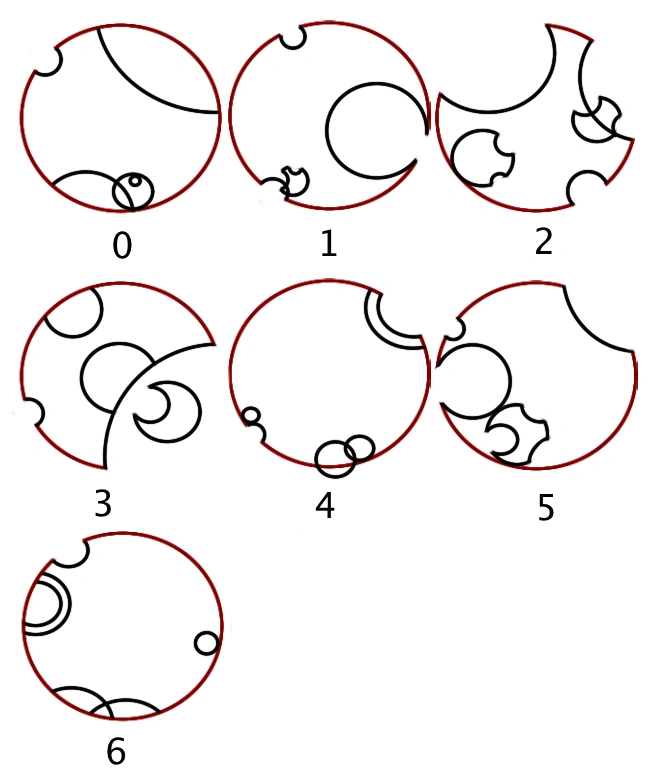 0 1 2

3 4 5

6