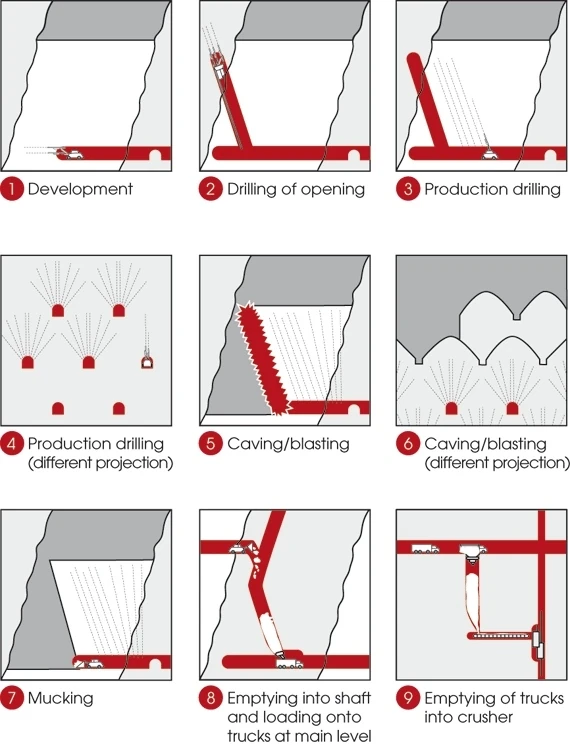 1 Development

2 Drilling of opening

3 Production drilling

4 Production drilling (different projection)

5 Caving/blasting

6 Caving/blasting (different projection)

7 Mucking

8 Emptying into shaft and loading onto trucks at main level

9 Emptying of trucks into crusher