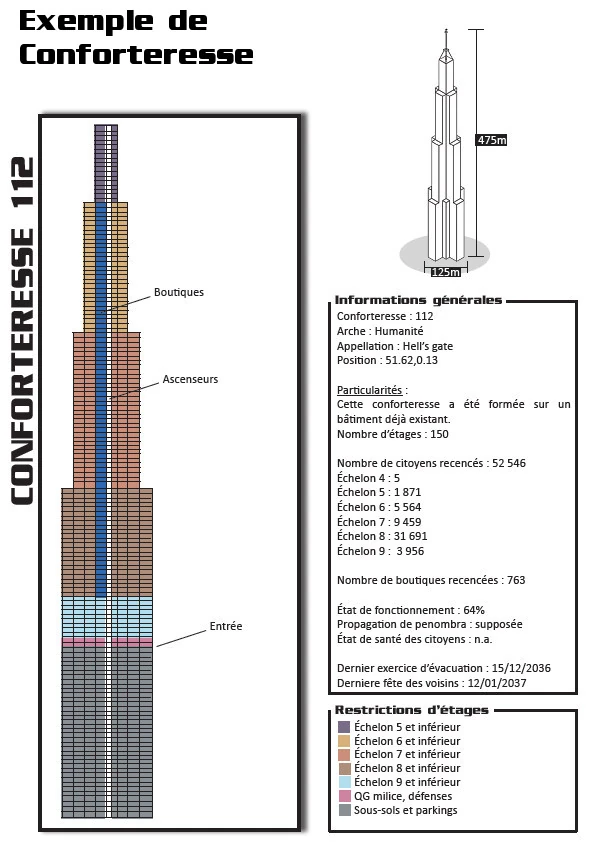 Exemple de Conforteresse

CONFORTERESSE 112

Boutiques

Ascenseurs

Entrée

475m

125m

Informations générales
Conforteresse : 112
Arche : Humanité
Appellation : Hell's gate
Position : 51.62,0.13

Particularités :
Cette conforteresse a été formée sur un bâtiment déjà existant.
Nombre d'étages : 150

Nombre de citoyens recencés : 52 546
Échelon 4 : 5
Échelon 5 : 1 871
Échelon 6 : 5 564
Échelon 7 : 9 459
Échelon 8 : 31 691
Échelon 9 : 3 956

Nombre de boutiques recencées : 763

État de fonctionnement : 64%
Propagation de penombra : supposée
État de santé des citoyens : n.a.

Dernier exercice d'évacuation : 15/12/2036
Derniere fête des voisins : 12/01/2037

Restrictions d'étages
Échelon 5 et inférieur
Échelon 6 et inférieur
Échelon 7 et inférieur
Échelon 8 et inférieur
Échelon 9 et inférieur
QG milice, défenses
Sous-sols et parkings