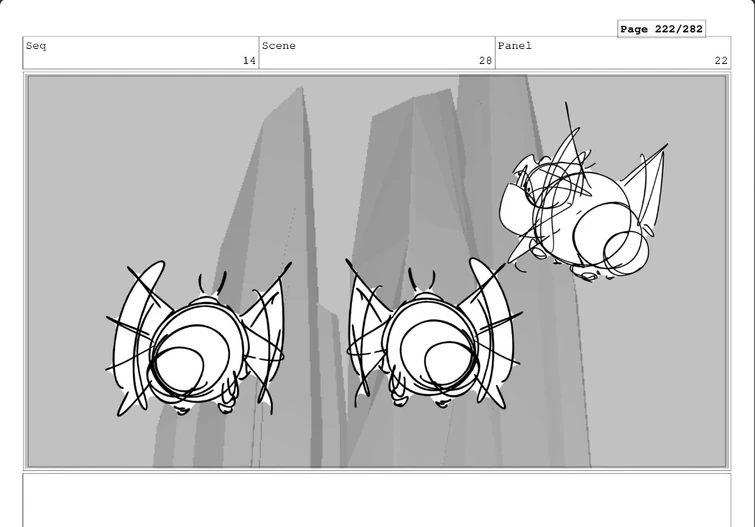 Page 222/282

| Seq | Scene | Panel |
|---|---|---|
| 14 | 28 | 22 |