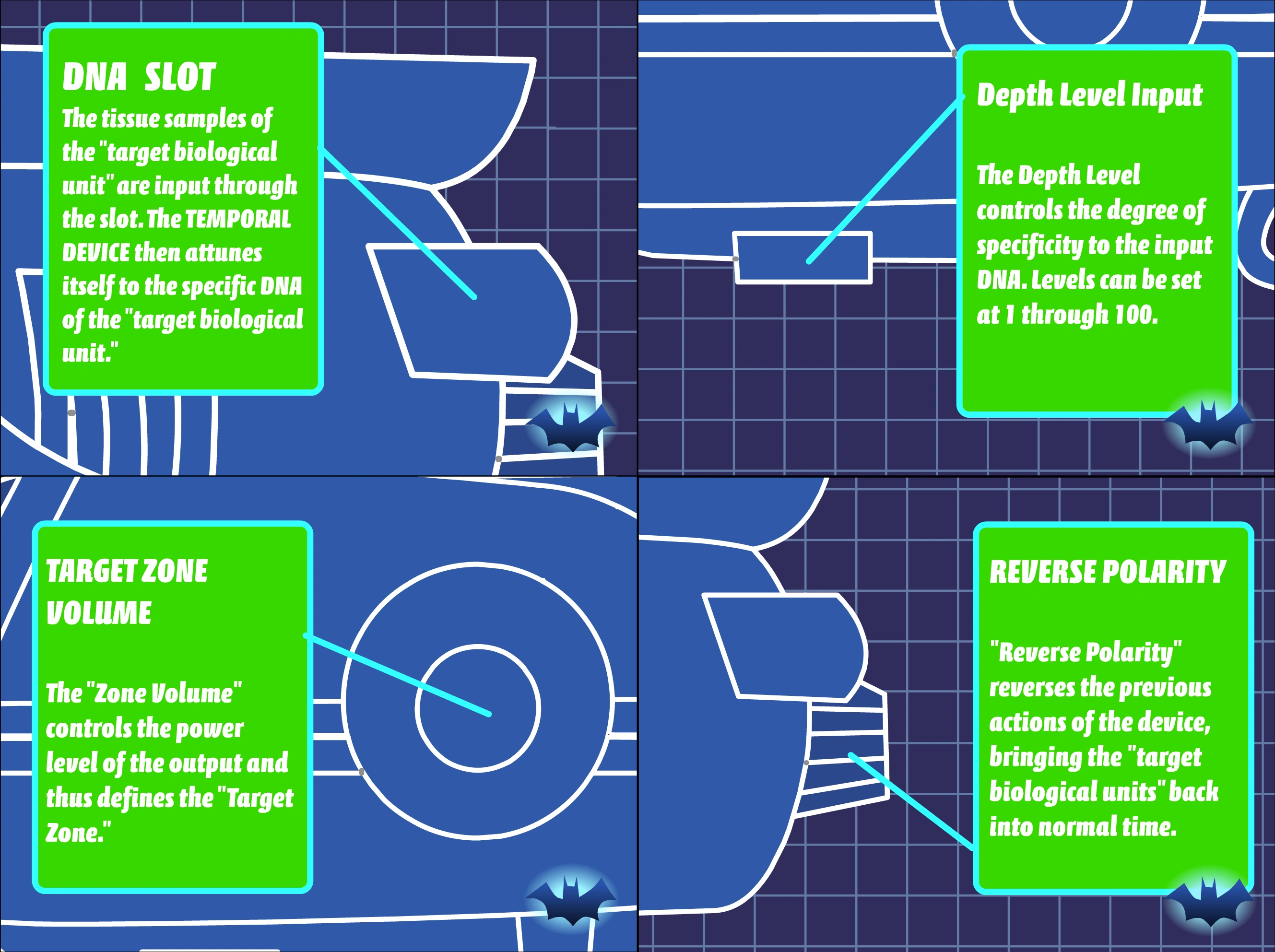 DNA SLOT

The tissue samples of the "target biological unit" are input through the slot. The TEMPORAL DEVICE then attunes itself to the specific DNA of the "target biological unit."

Depth Level Input

The Depth Level controls the degree of specificity to the input DNA. Levels can be set at 1 through 100.

TARGET ZONE VOLUME

The "Zone Volume" controls the power level of the output and thus defines the "Target Zone."

REVERSE POLARITY

"Reverse Polarity" reverses the previous actions of the device, bringing the "target biological units" back into normal time.