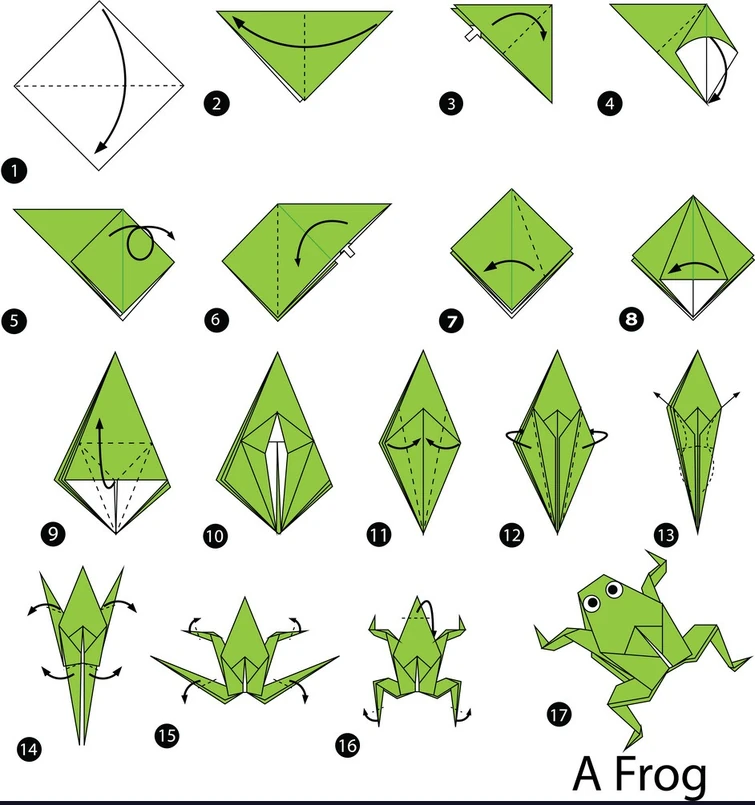 1
2
3
4
5
6
7
8
9
10
11
12
13
14
15
16
17
A Frog