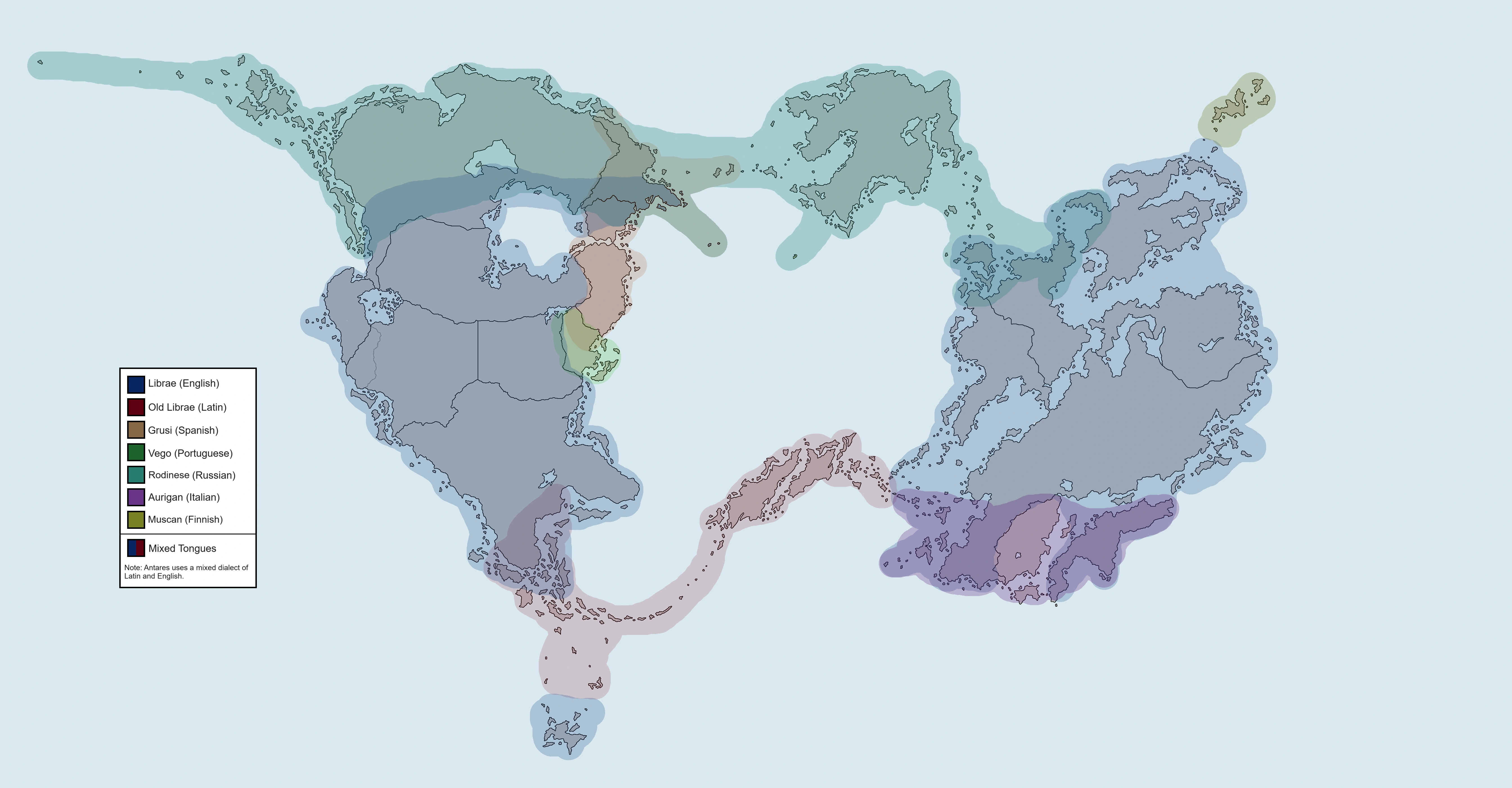 Librae (English)
Old Librae (Latin)
Grusi (Spanish)
Vego (Portuguese)
Rodinese (Russian)
Aurigan (Italian)
Muscan (Finnish)
Mixed Tongues

Note: Antares uses a mixed dialect of Latin and English.