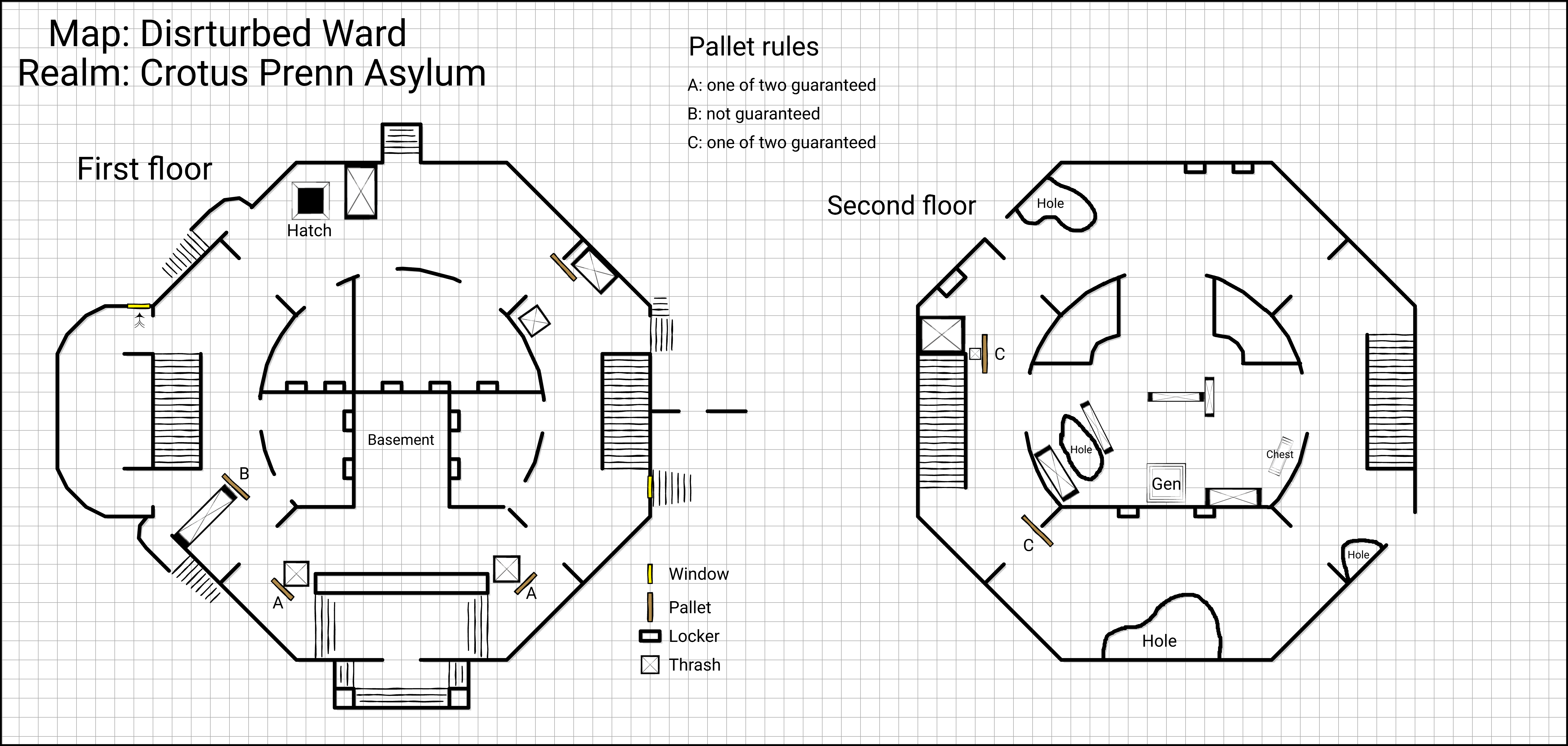 Map: Disrturbed Ward
Realm: Crotus Prenn Asylum

Pallet rules
A: one of two guaranteed
B: not guaranteed
C: one of two guaranteed

First floor

Hatch

Basement

B

A

A

Window
Pallet
Locker
Thrash

Second floor

Hole

C

Hole

Chest

Gen

C

Hole

Hole