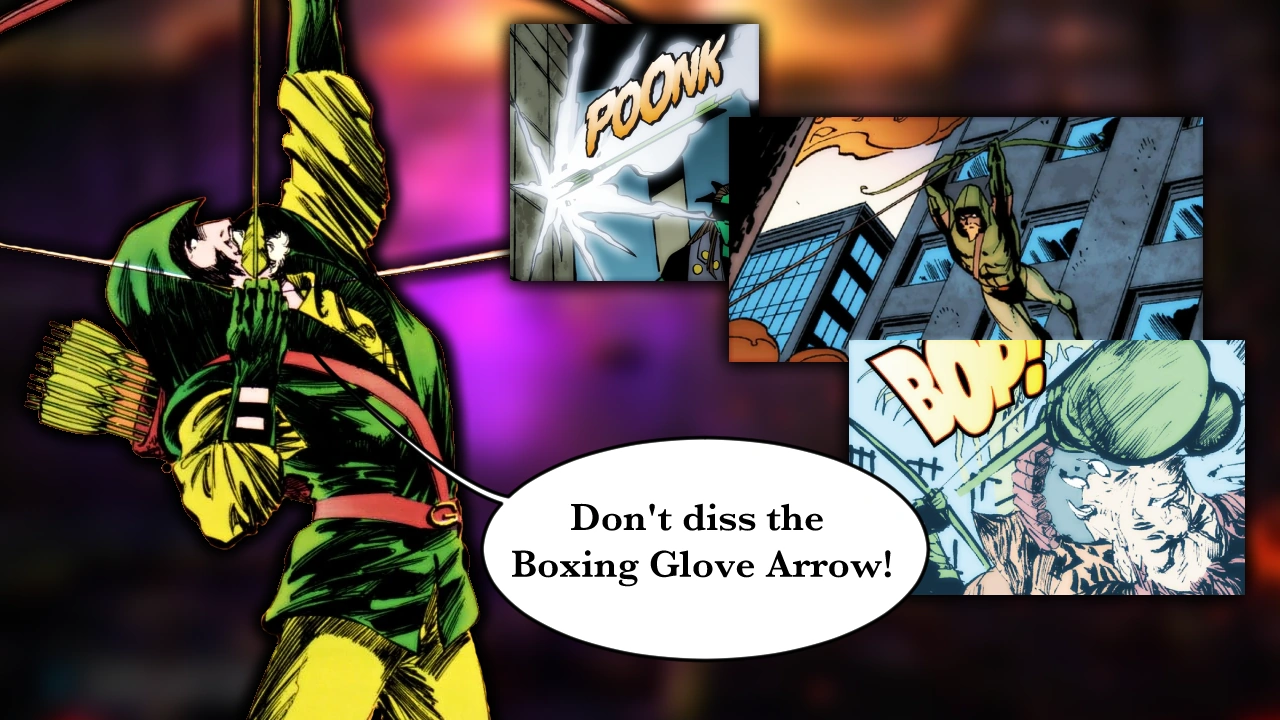 POONK

BOP!

Don't diss the Boxing Glove Arrow!