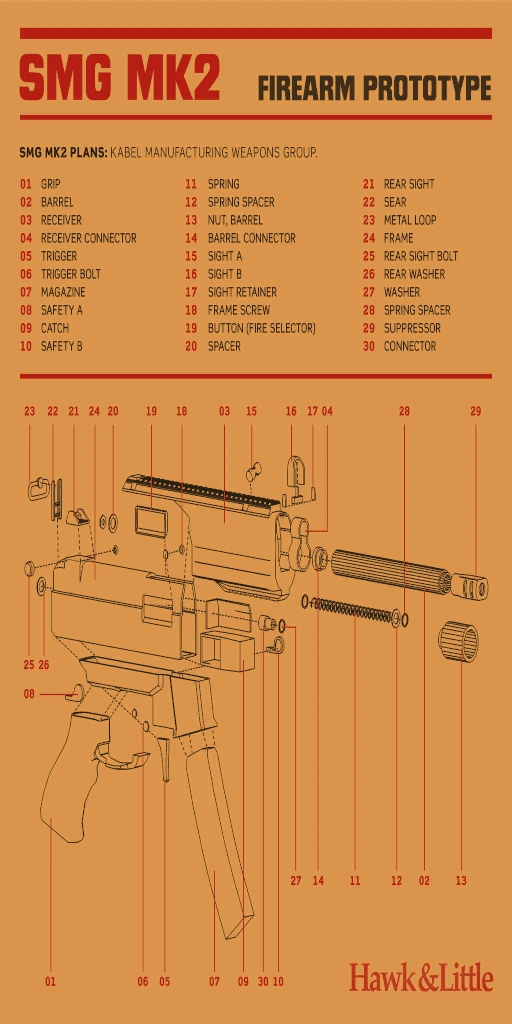 SMG MK2

FIREARM PROTOTYPE

SMG MK2 PLANS: KABEL MANUFACTURING WEAPONS GROUP.

01 GRIP
02 BARREL
03 RECEIVER
04 RECEIVER CONNECTOR
05 TRIGGER
06 TRIGGER BOLT
07 MAGAZINE
08 SAFETY A
09 CATCH
10 SAFETY B

11 SPRING
12 SPRING SPACER
13 NUT, BARREL
14 BARREL CONNECTOR
15 SIGHT A
16 SIGHT B
17 SIGHT RETAINER
18 FRAME SCREW
19 BUTTON (FIRE SELECTOR)
20 SPACER

21 REAR SIGHT
22 SEAR
23 METAL LOOP
24 FRAME
25 REAR SIGHT BOLT
26 REAR WASHER
27 WASHER
28 SPRING SPACER
29 SUPPRESSOR
30 CONNECTOR

23 22 21 24 20 19 18 03 15 16 17 04 28 29

25 26

08

27 14 11 12 02 13

01 06 05 07 09 30 10

Hawk&Little