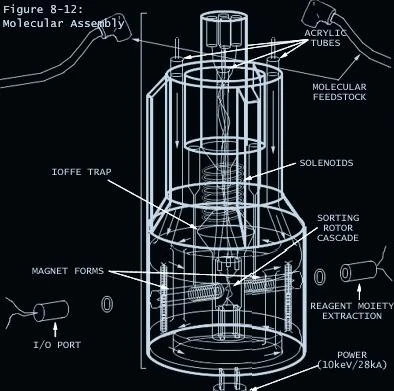 Figure 8-12:
Molecular Assembly

ACRYLIC
TUBES

MOLECULAR
FEEDSTOCK

SOLENOIDS

IOFFE TRAP

SORTING
ROTOR
CASCADE

MAGNET FORMS

REAGENT MOIETY
EXTRACTION

I/O PORT

POWER
(10keV/28kA)