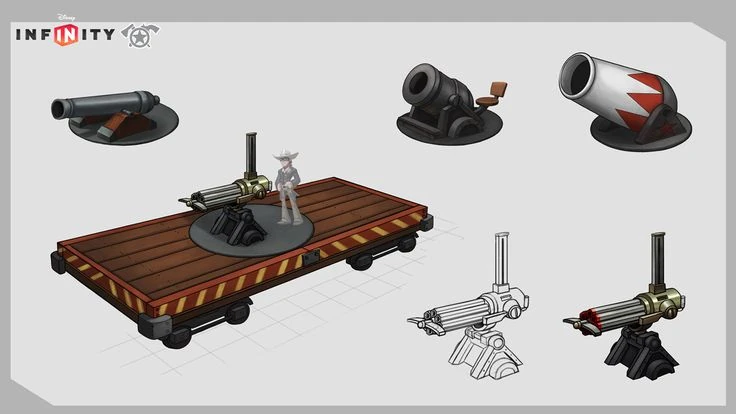 Disney INFINITY