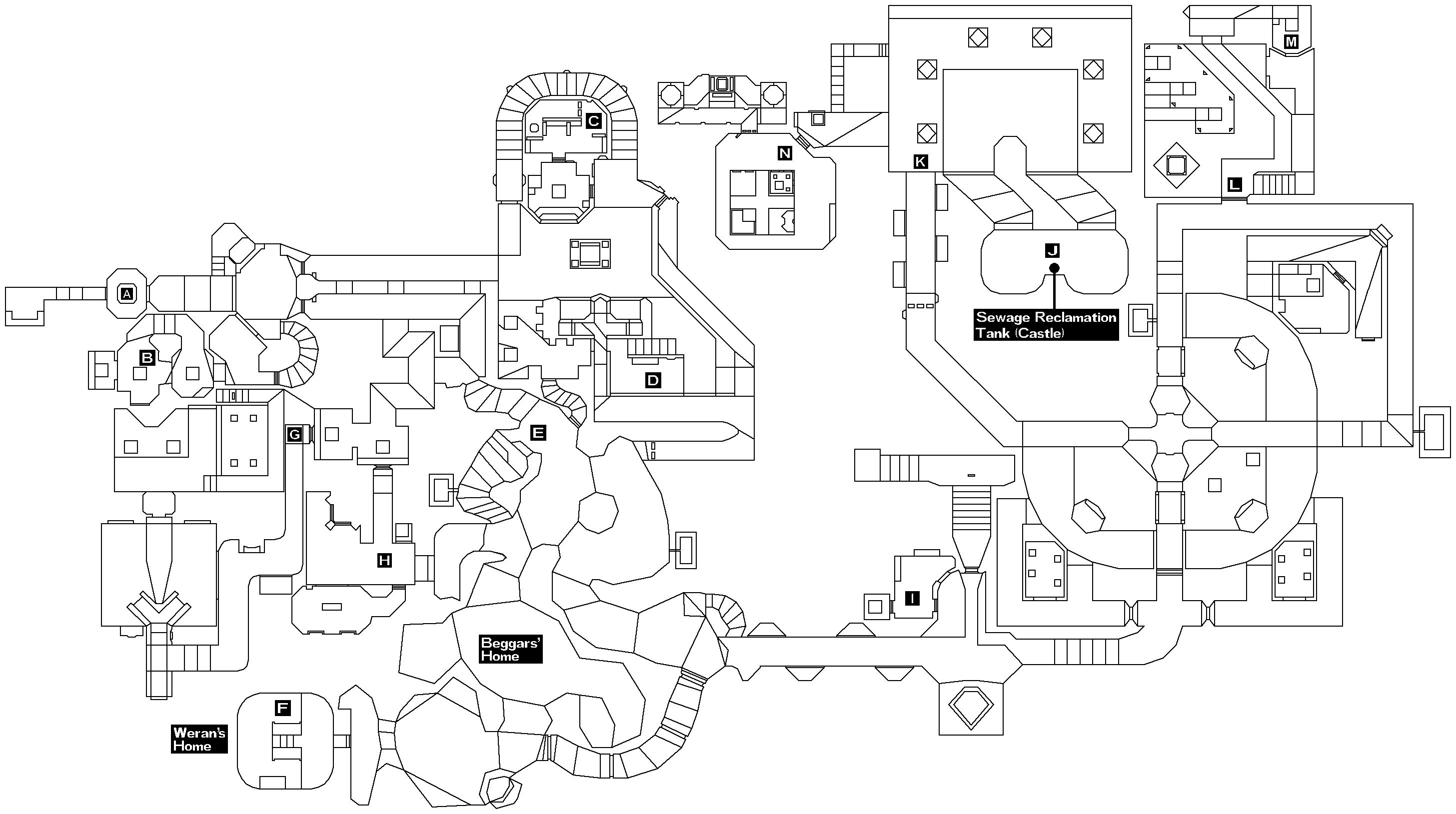 M
C
N
K
L
J
A
Sewage Reclamation Tank (Castle)
B
D
G
E
H
I
Beggars' Home
F
Weran's Home