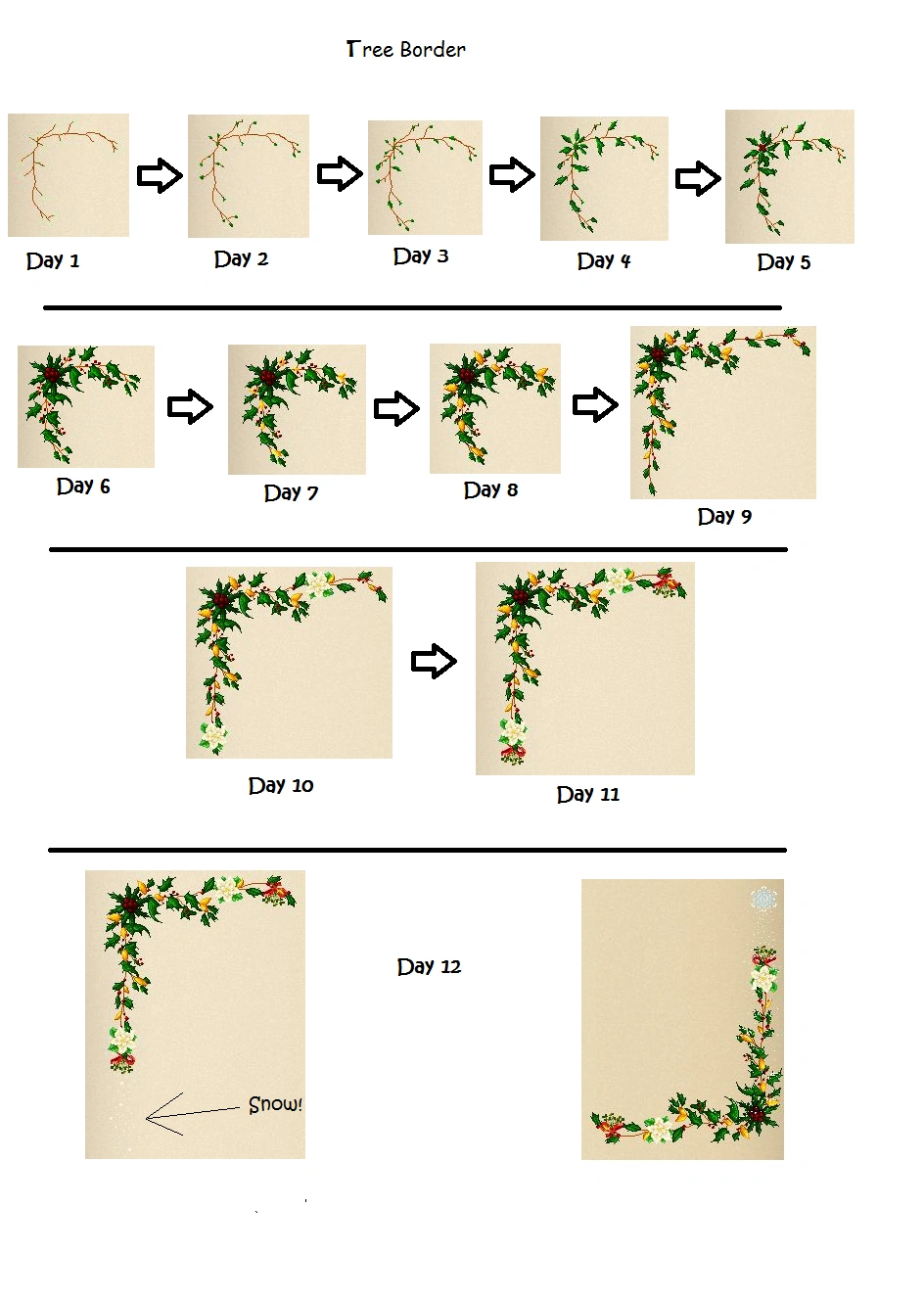 Tree Border

Day 1

Day 2

Day 3

Day 4

Day 5

Day 6

Day 7

Day 8

Day 9

Day 10

Day 11

Day 12

Snow!