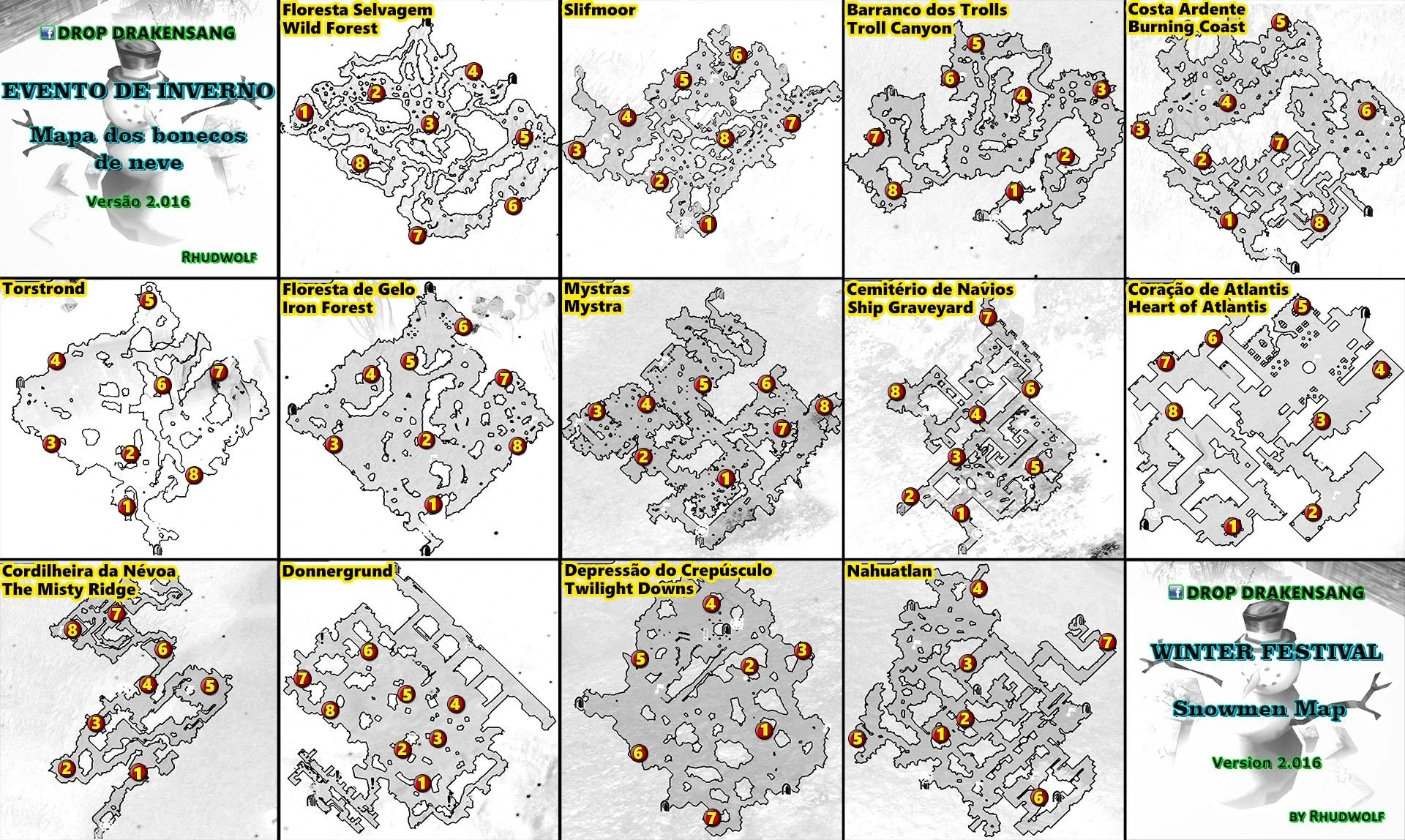 DROP DRAKENSANG

EVENTO DE INVERNO

Mapa dos bonecos de neve

Versão 2.016

RHUDWOLF

Floresta Selvagem
Wild Forest

1 2 3 4 5 6 7 8

Slifmoor

1 2 3 4 5 6 7 8

Barranco dos Trolls
Troll Canyon

1 2 3 4 5 6 7 8

Costa Ardente
Burning Coast

1 2 3 4 5 6 7 8

Torstrond

1 2 3 4 5 6 7 8

Floresta de Gelo
Iron Forest

1 2 3 4 5 6 7 8

Mystras
Mystra

1 2 3 4 5 6 7 8

Cemitério de Navios
Ship Graveyard

1 2 3 4 5 6 7 8

Coração de Atlantis
Heart of Atlantis

1 2 3 4 5 6 7 8

Cordilheira da Névoa
The Misty Ridge

1 2 3 4 5 6 7 8

Donnergrund

1 2 3 4 5 6 7 8

Depressão do Crepúsculo
Twilight Downs

1 2 3 4 5 6 7

Nahuatlan

1 2 3 4 5 6 7

DROP DRAKENSANG

WINTER FESTIVAL

Snowmen Map

Version 2.016

BY RHUDWOLF