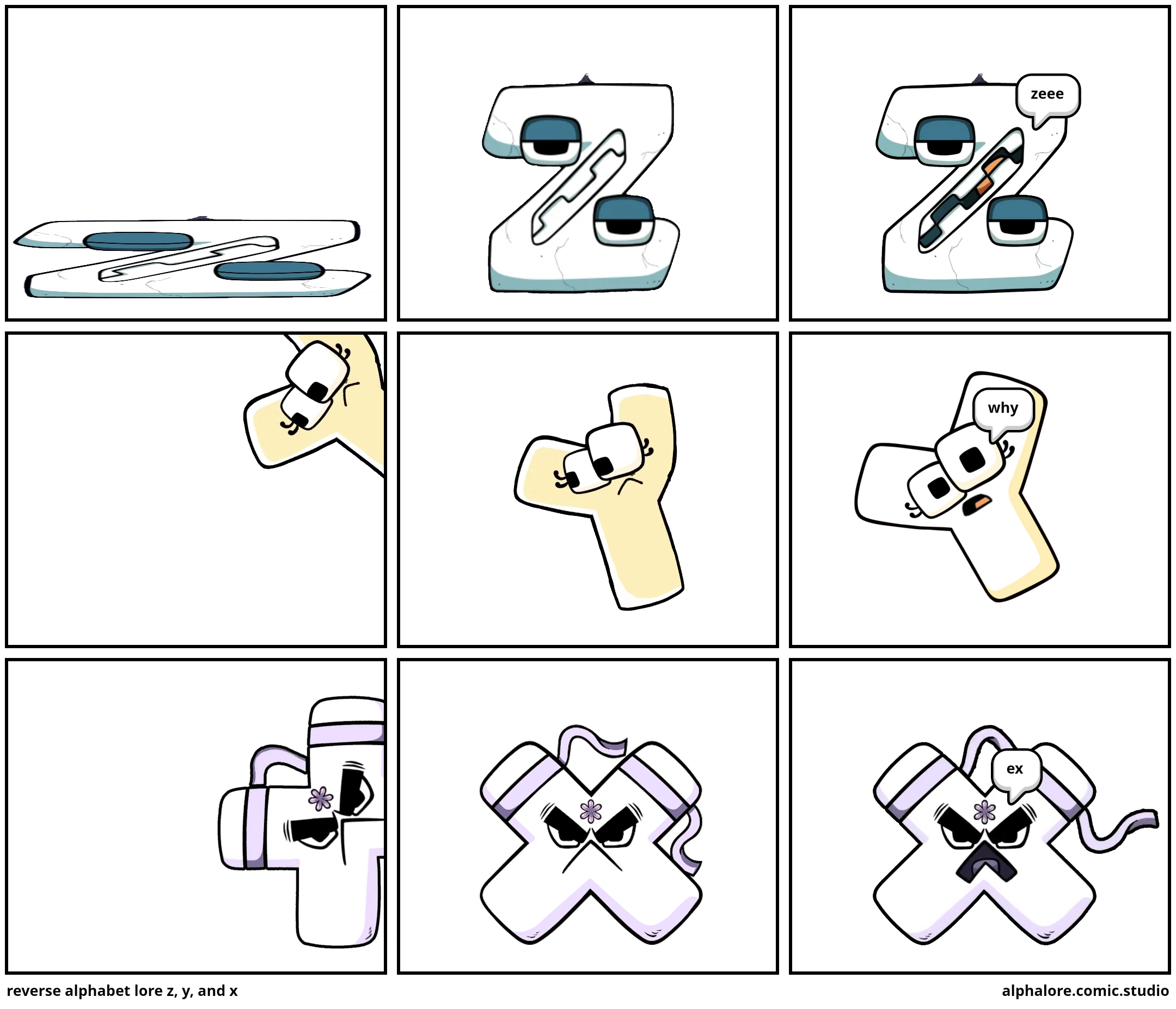 zeee

why

ex

reverse alphabet lore z, y, and x

alphalore.comic.studio