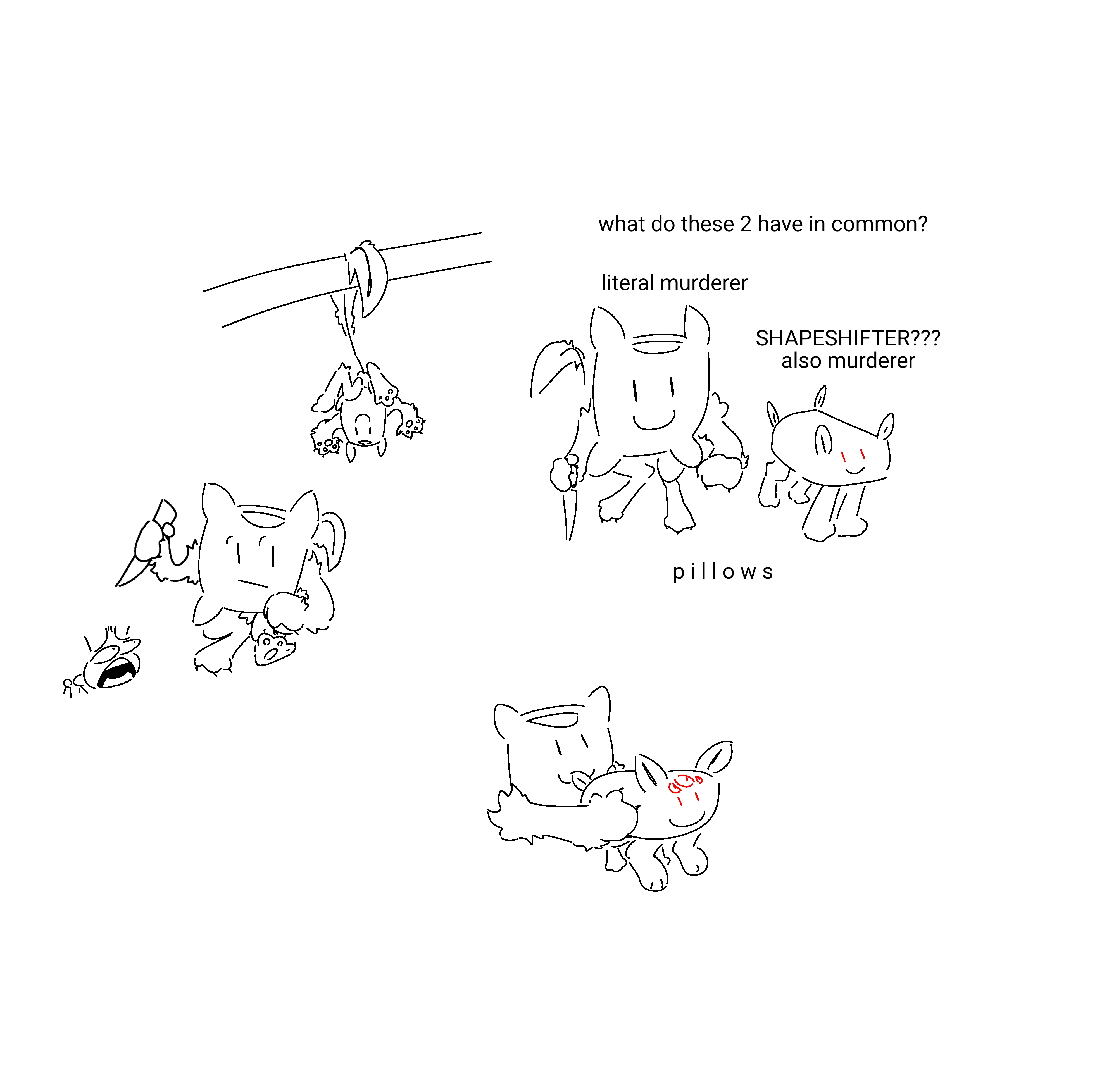 what do these 2 have in common?

literal murderer

SHAPESHIFTER???
also murderer

p i l l o w s