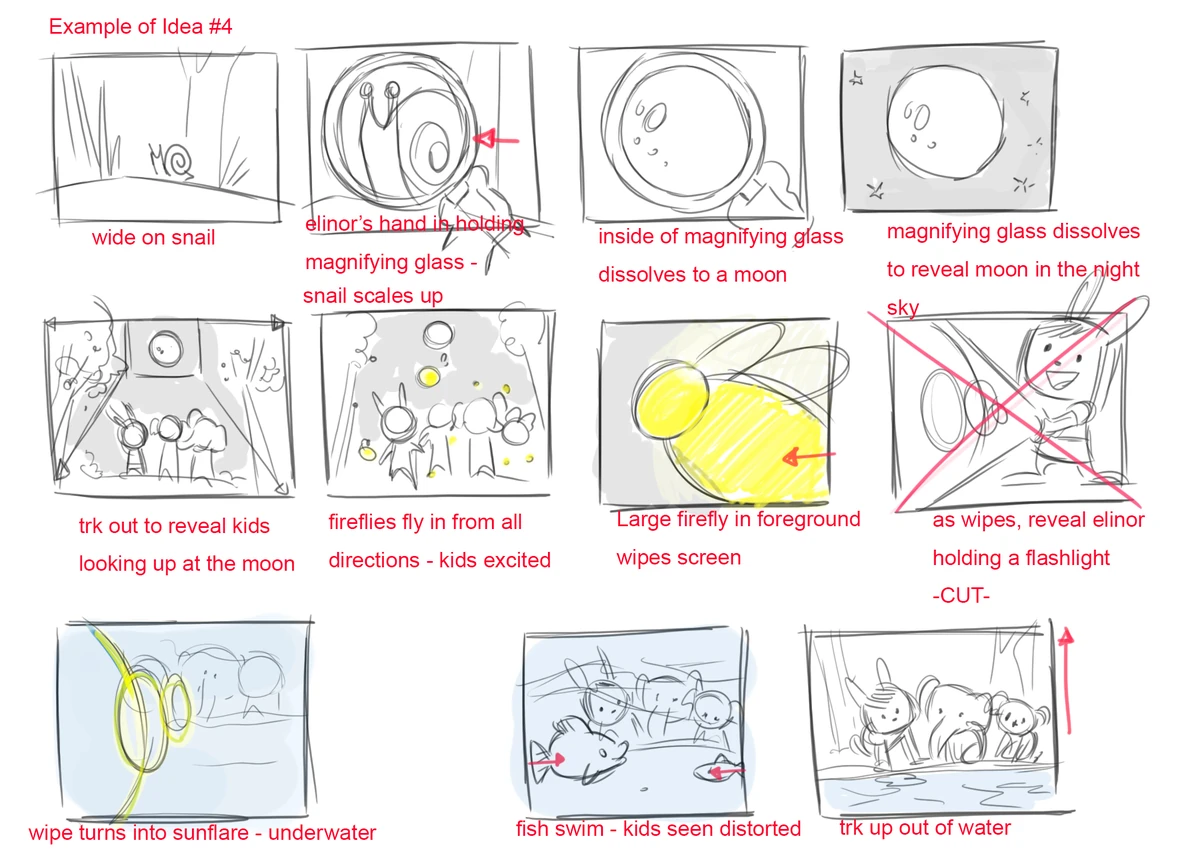 Example of Idea #4

wide on snail

elinor's hand in holding magnifying glass - snail scales up

inside of magnifying glass dissolves to a moon

magnifying glass dissolves to reveal moon in the night sky

trk out to reveal kids looking up at the moon

fireflies fly in from all directions - kids excited

Large firefly in foreground wipes screen

as wipes, reveal elinor holding a flashlight -CUT-

wipe turns into sunflare - underwater

fish swim - kids seen distorted

trk up out of water