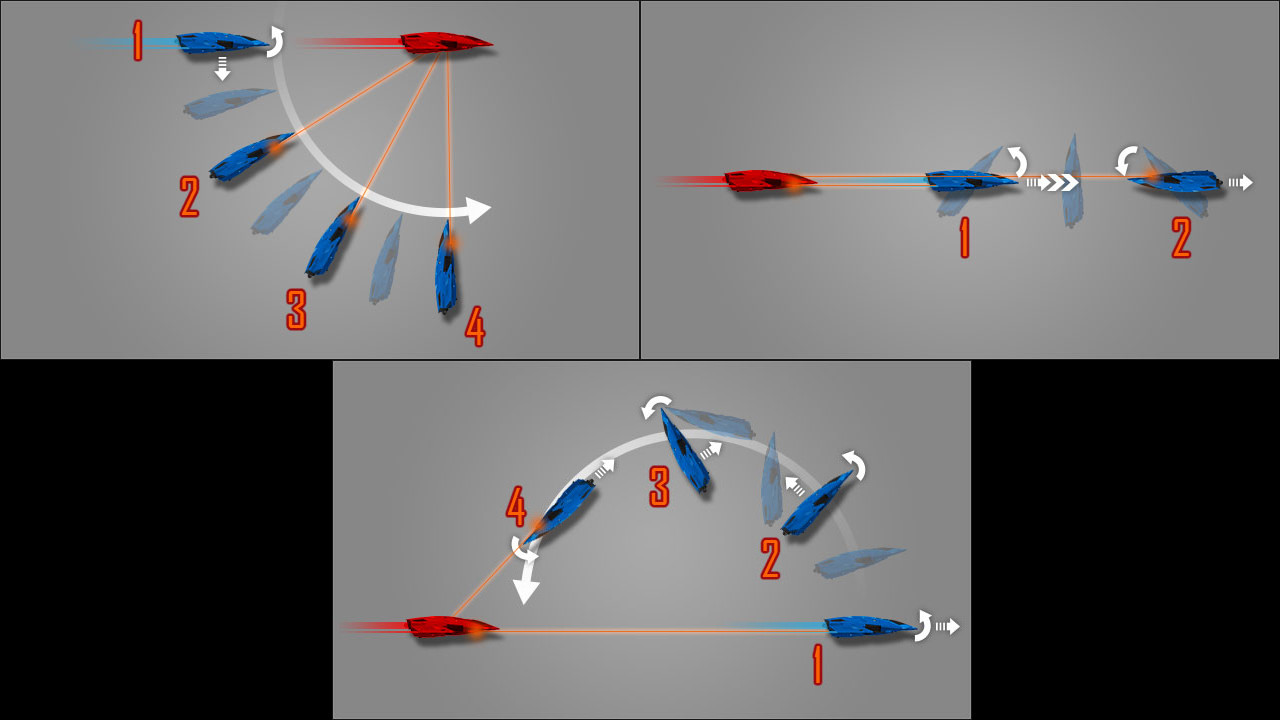 1
2
3
4

1
2

4
3
2
1